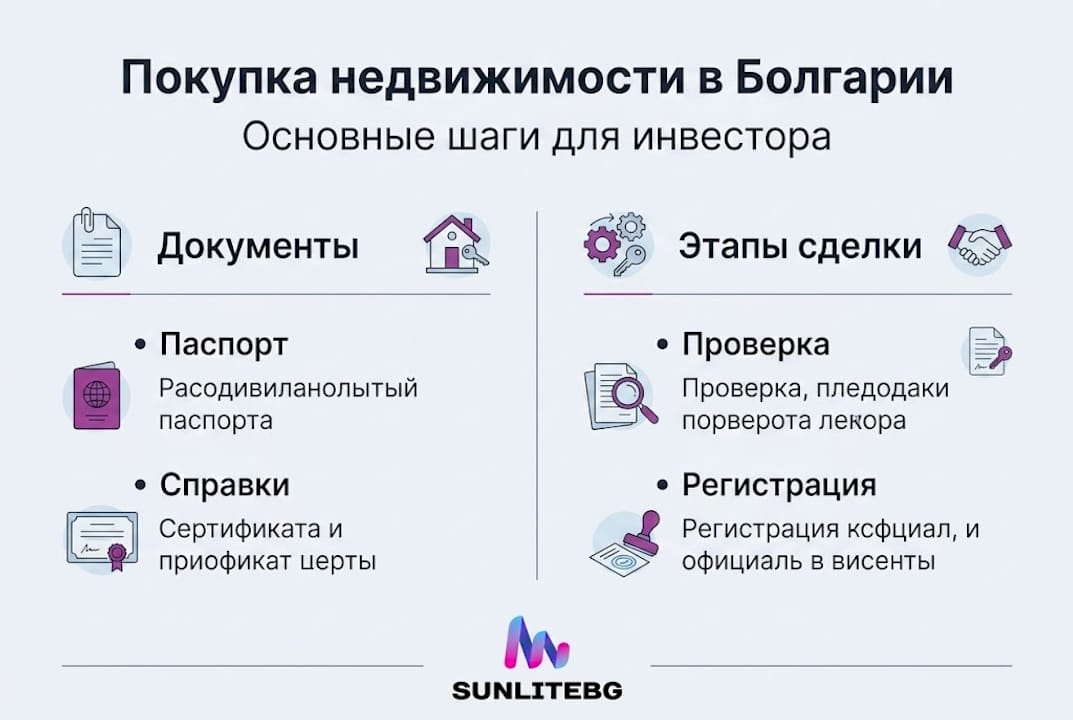 Покупка недвижимости в Болгарии
Основные шаги для инвестора

Документы

• Паспорт
Расодивиланолытый паспорта

• Справки
Сертификата и приофикат церты

Этапы сделки

• Проверка
Проверка, пледодаки порверота лекора

• Регистрация
Регистрация ксфциал, и официаль в висенты

SUNLITEBG