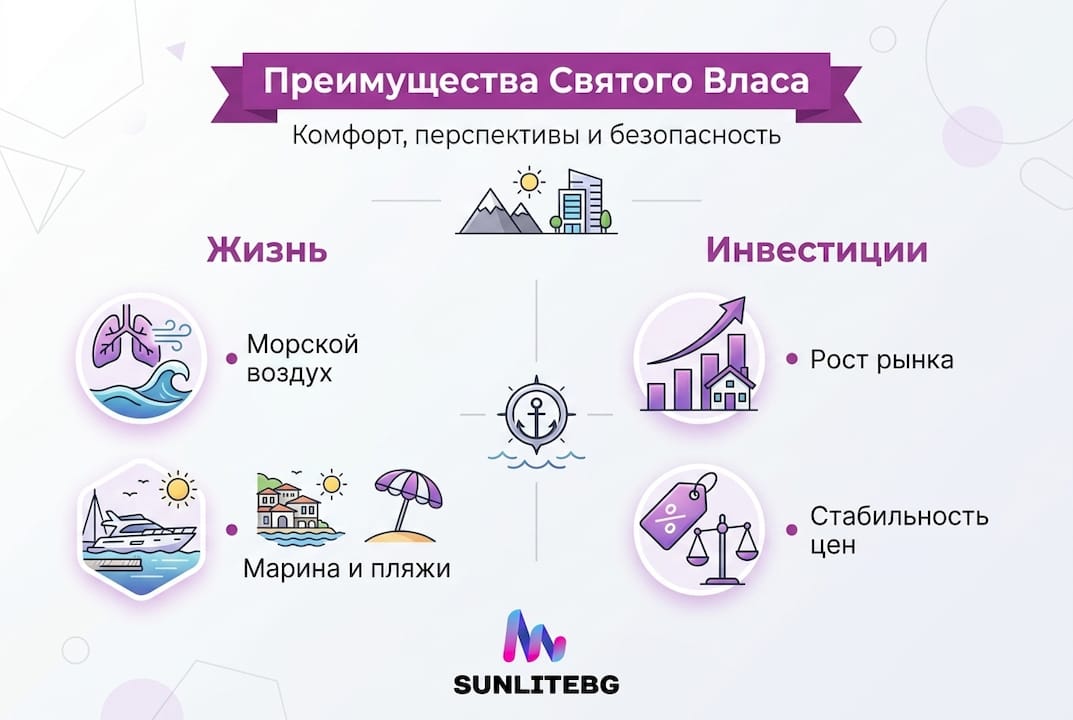 Преимущества Святого Власа

Комфорт, перспективы и безопасность

Жизнь

Морской воздух

Марина и пляжи

Инвестиции

Рост рынка

Стабильность цен

%

SUNLITEBG