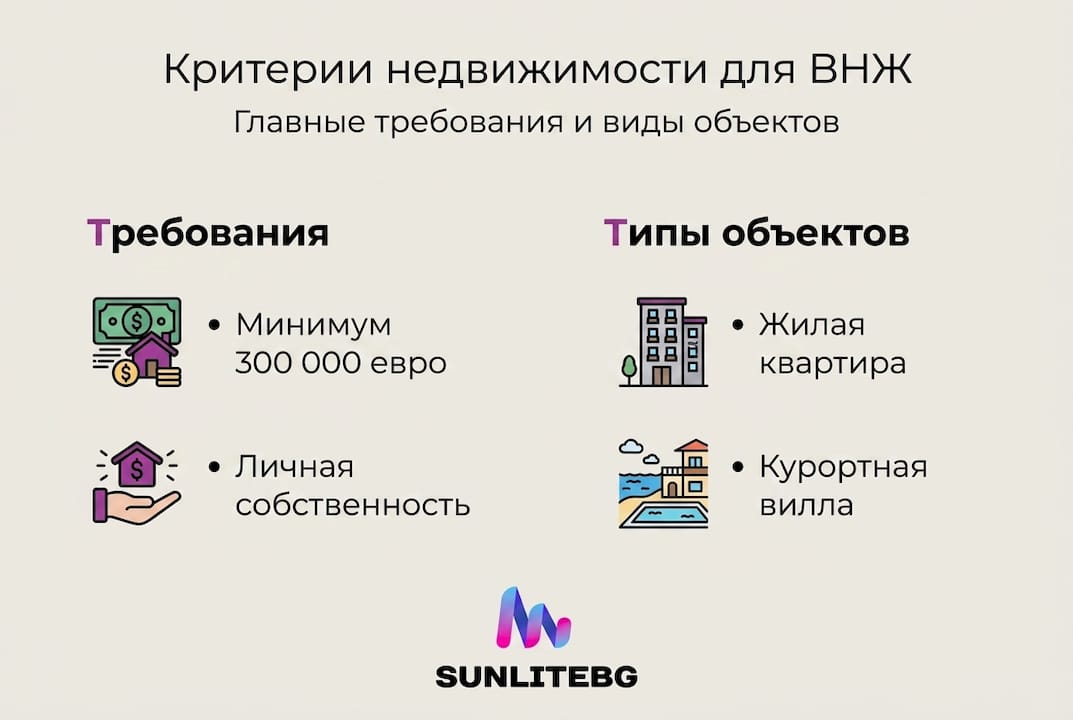 Критерии недвижимости для ВНЖ
Главные требования и виды объектов

Требования

• Минимум 300 000 евро

• Личная собственность

Типы объектов

• Жилая квартира

• Курортная вилла

SUNLITEBG