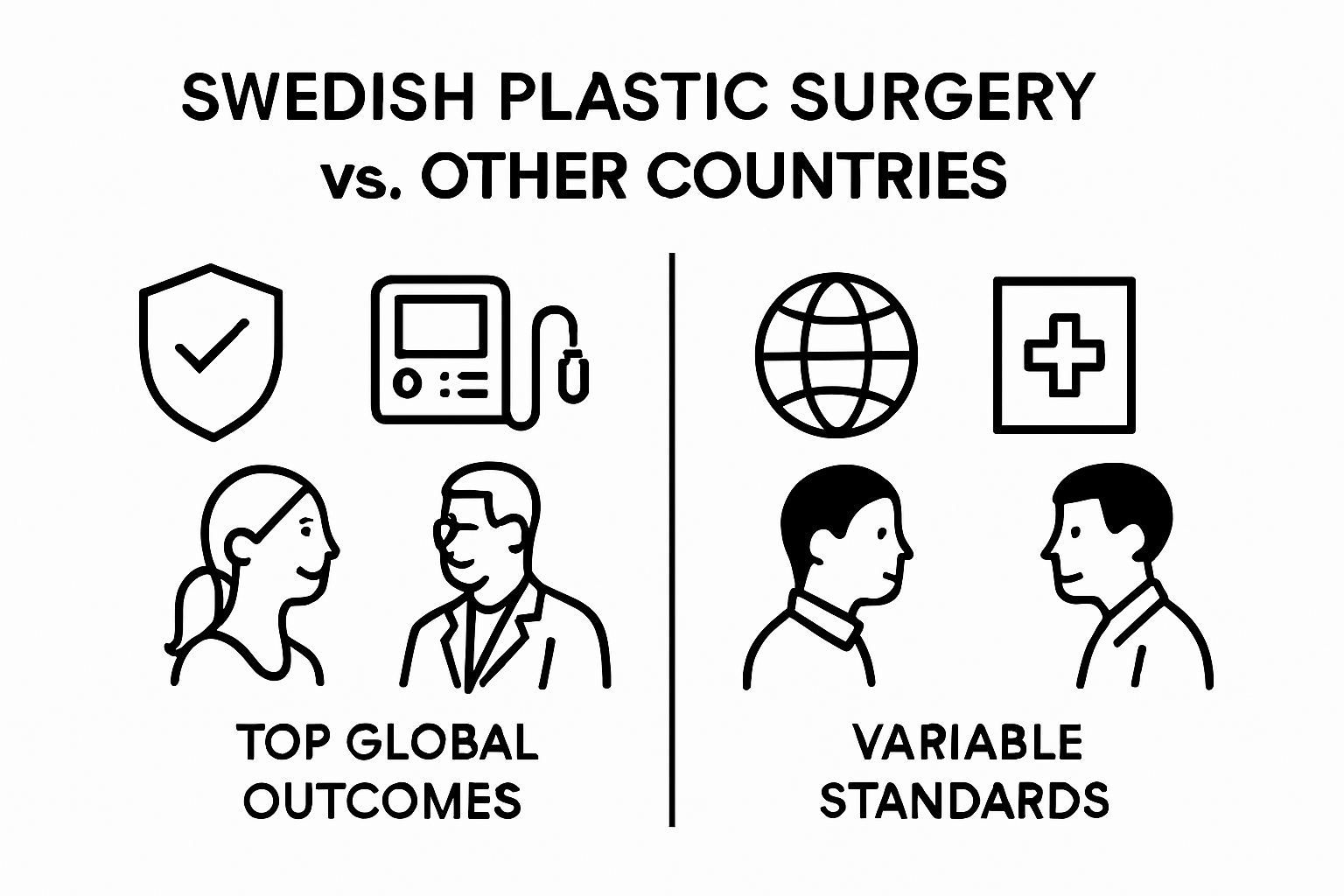 SWEDISH PLASTIC SURGERY
vs. OTHER COUNTRIES

TOP GLOBAL
OUTCOMES

VARIABLE
STANDARDS