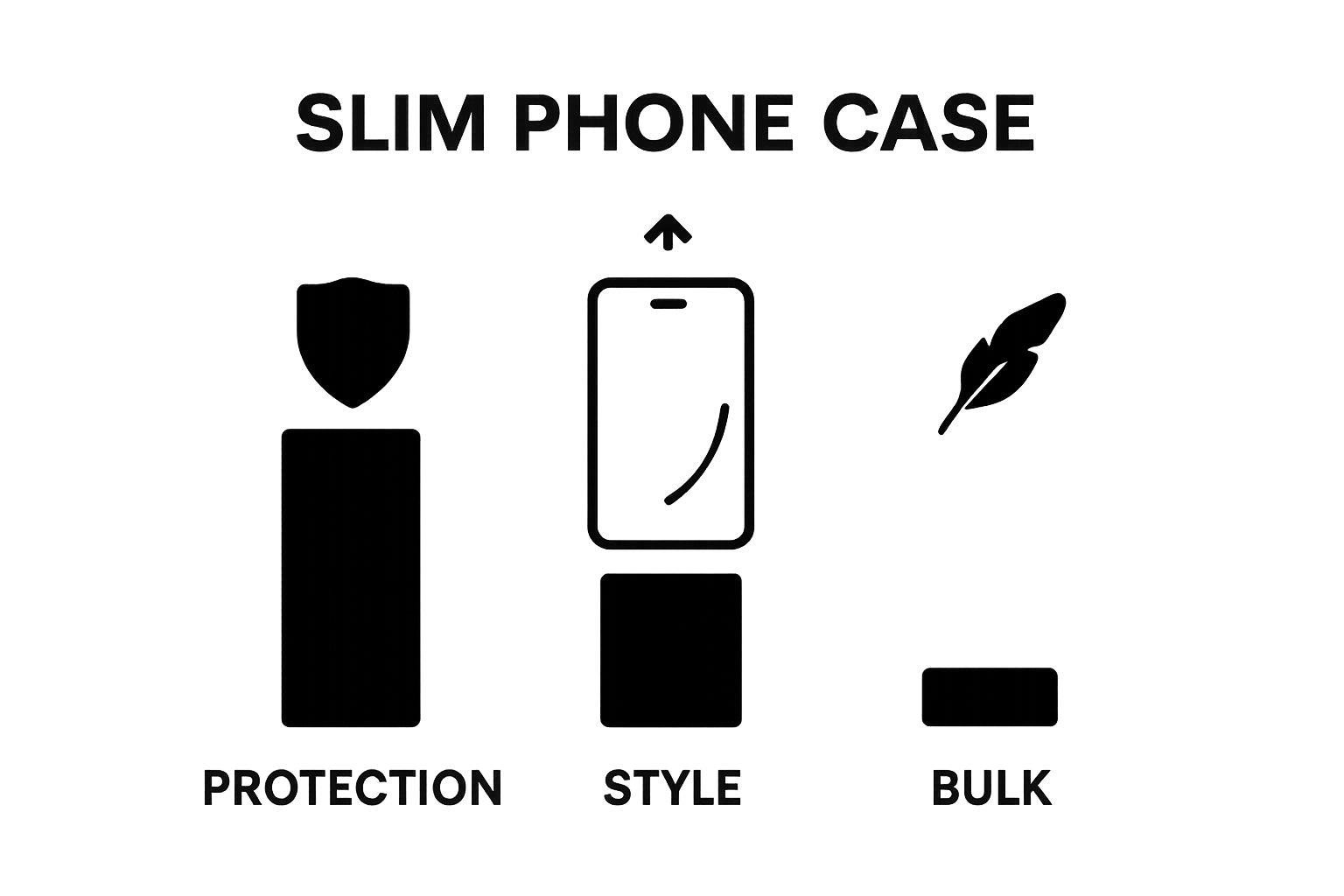 SLIM PHONE CASE

PROTECTION

STYLE

BULK