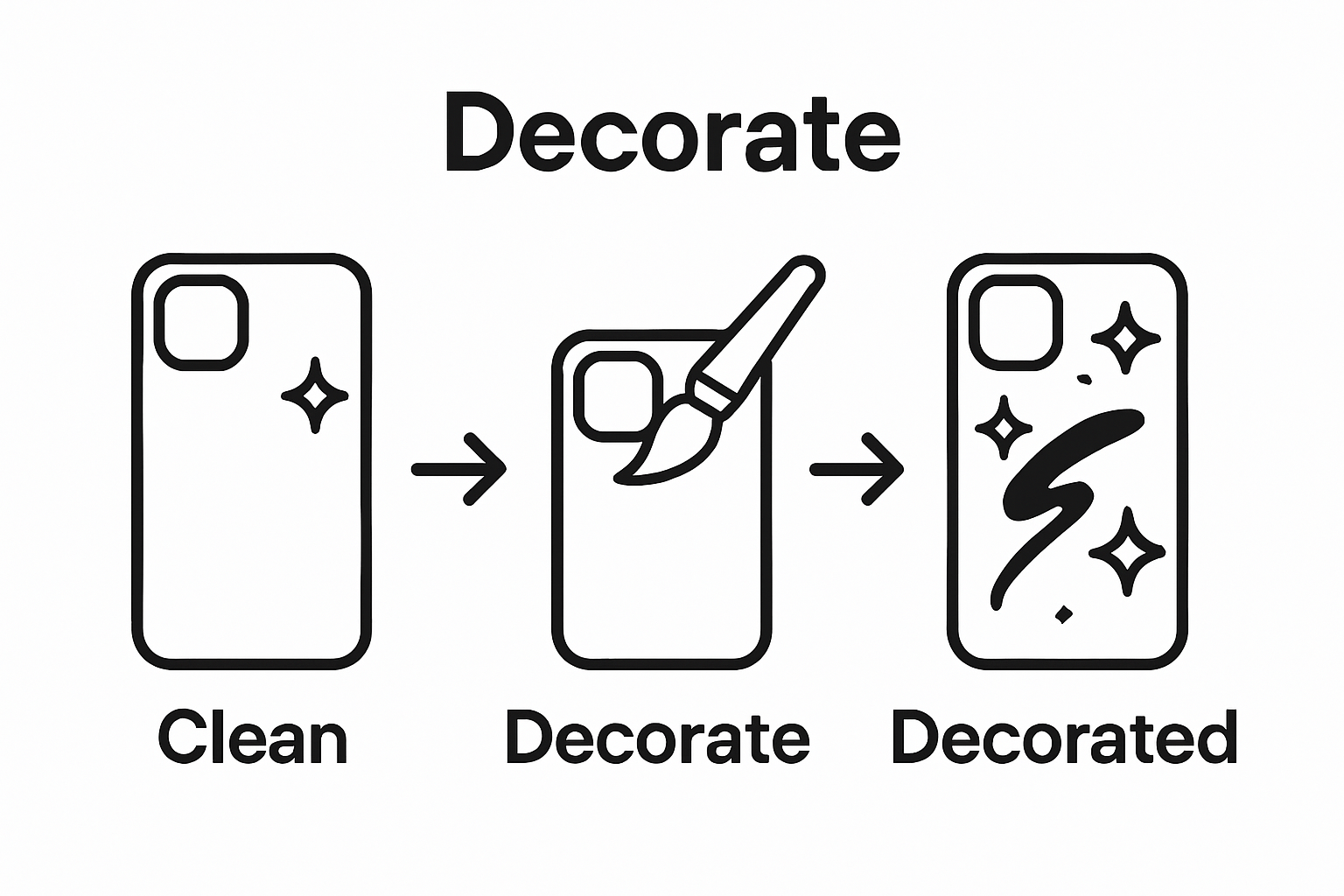 Decorate

Clean

Decorate

Decorated