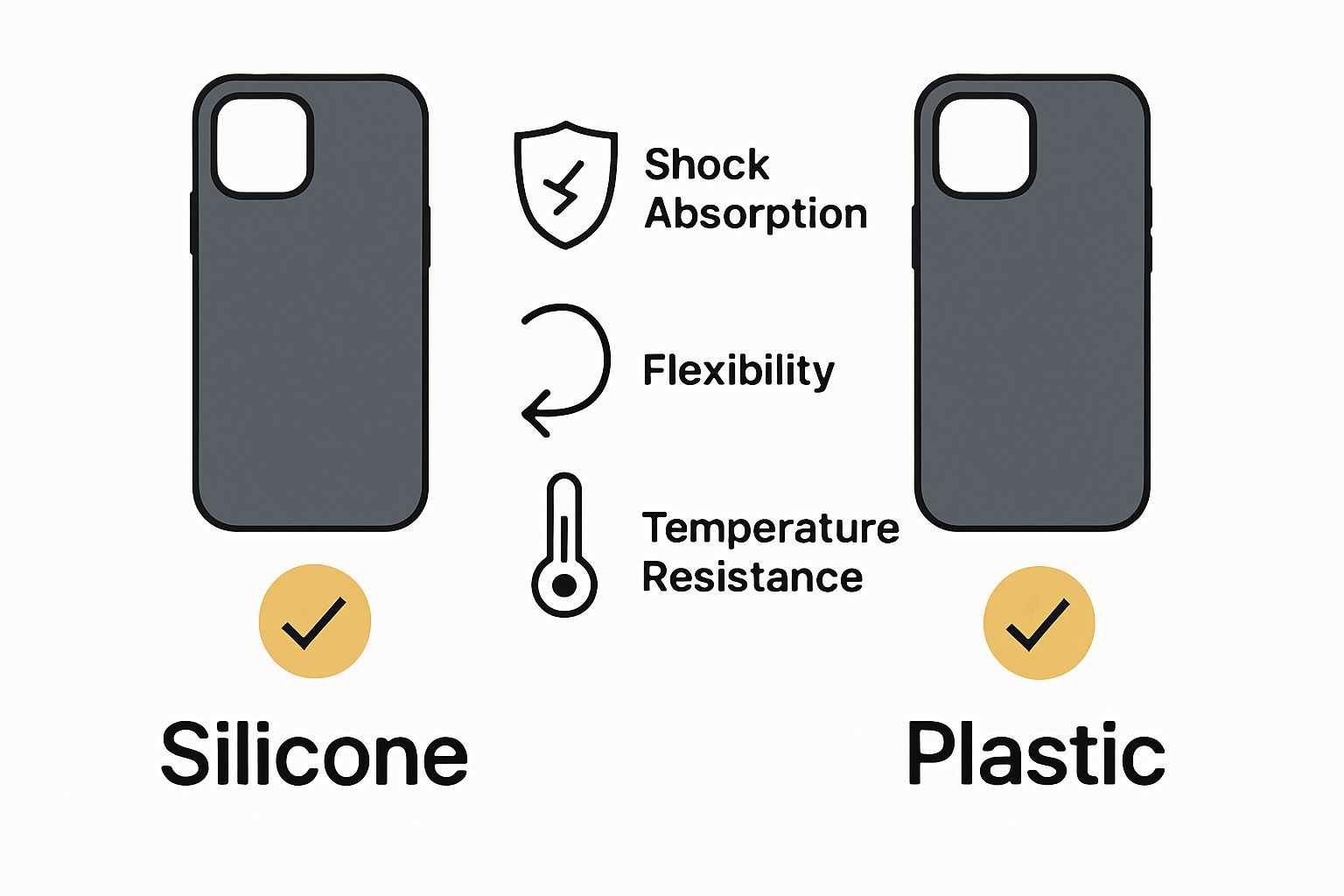 Shock Absorption

Flexibility

Temperature Resistance

Silicone

Plastic