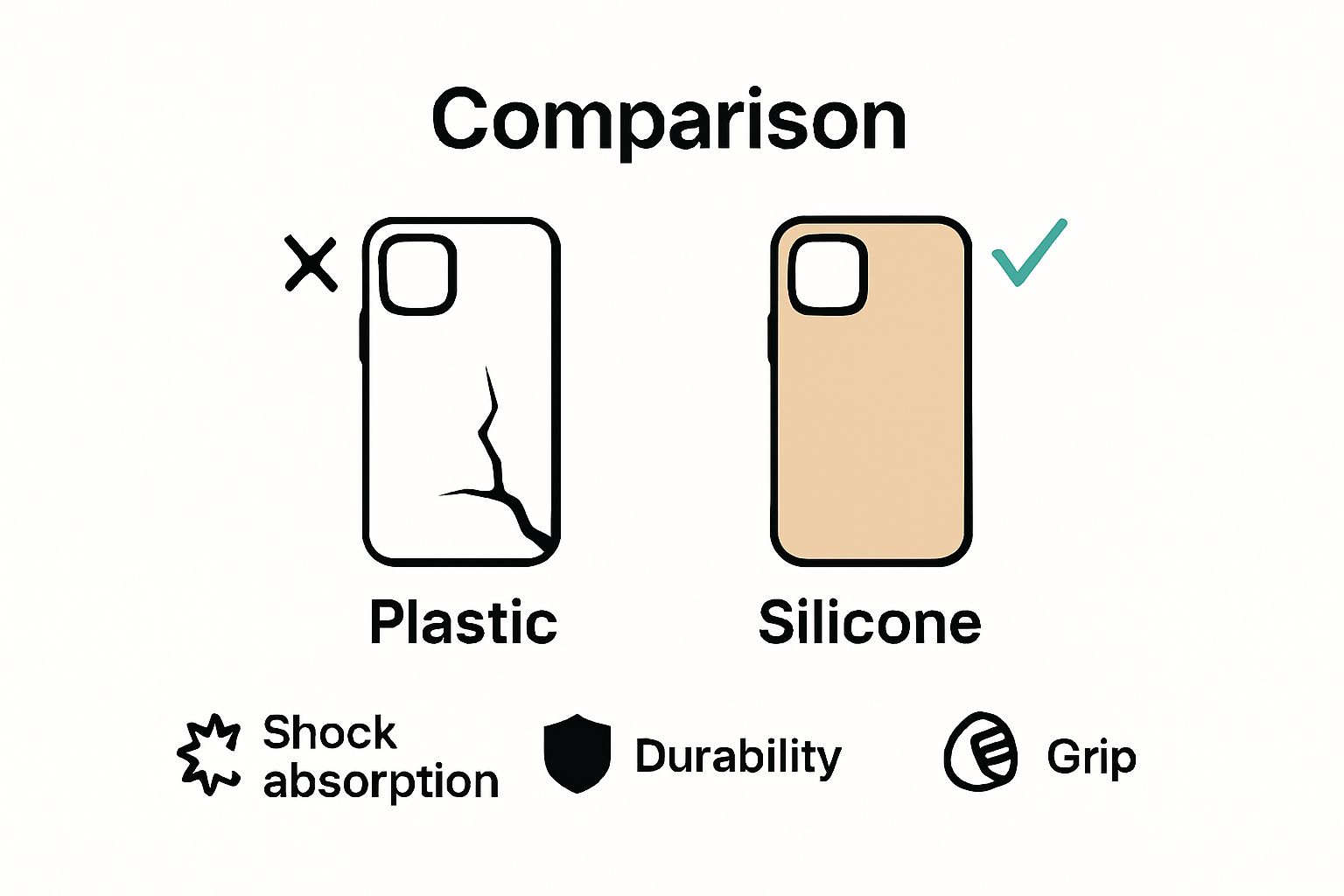 Comparison

Plastic

Silicone

Shock absorption

Durability

Grip