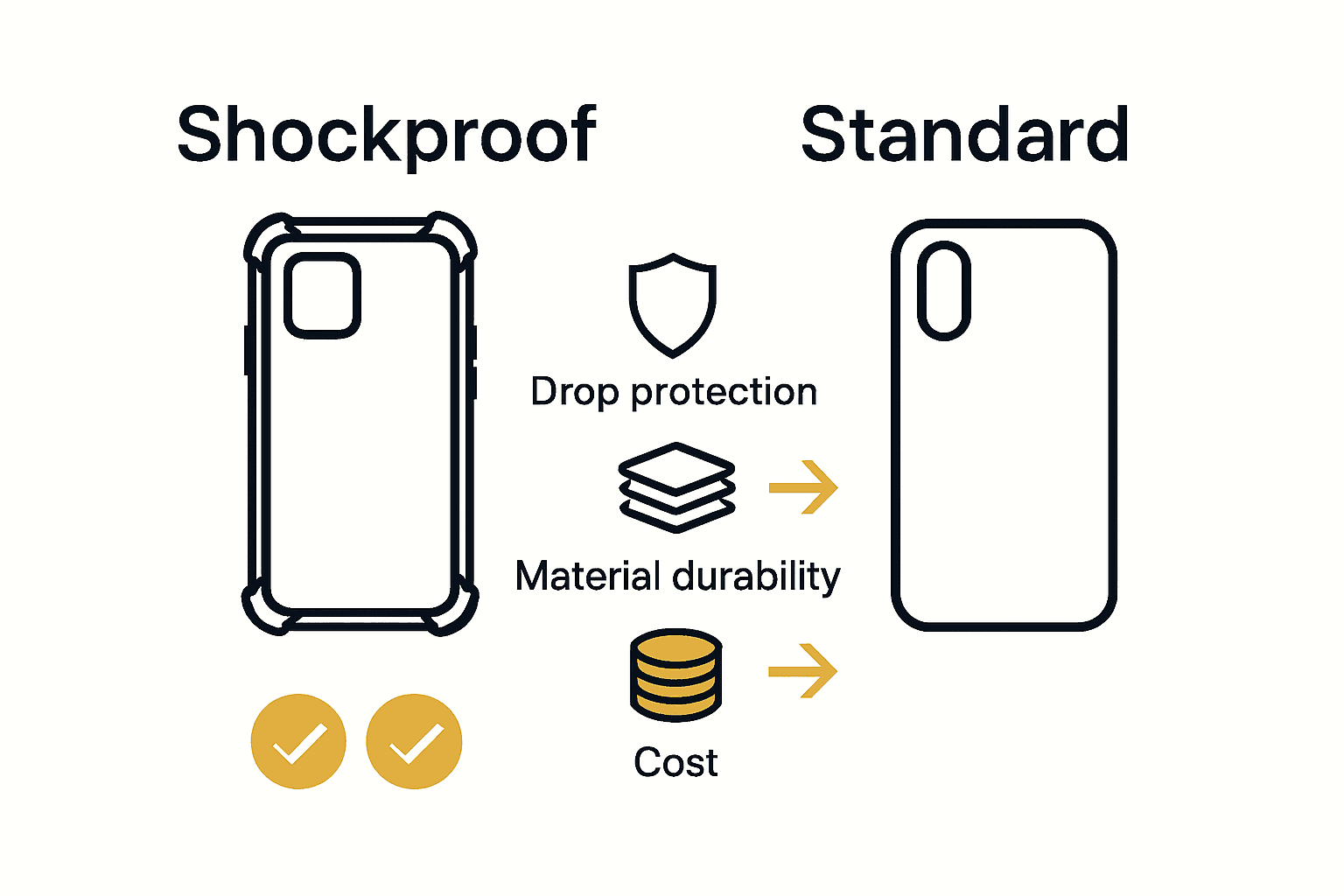 Shockproof

Standard

Drop protection

Material durability

Cost