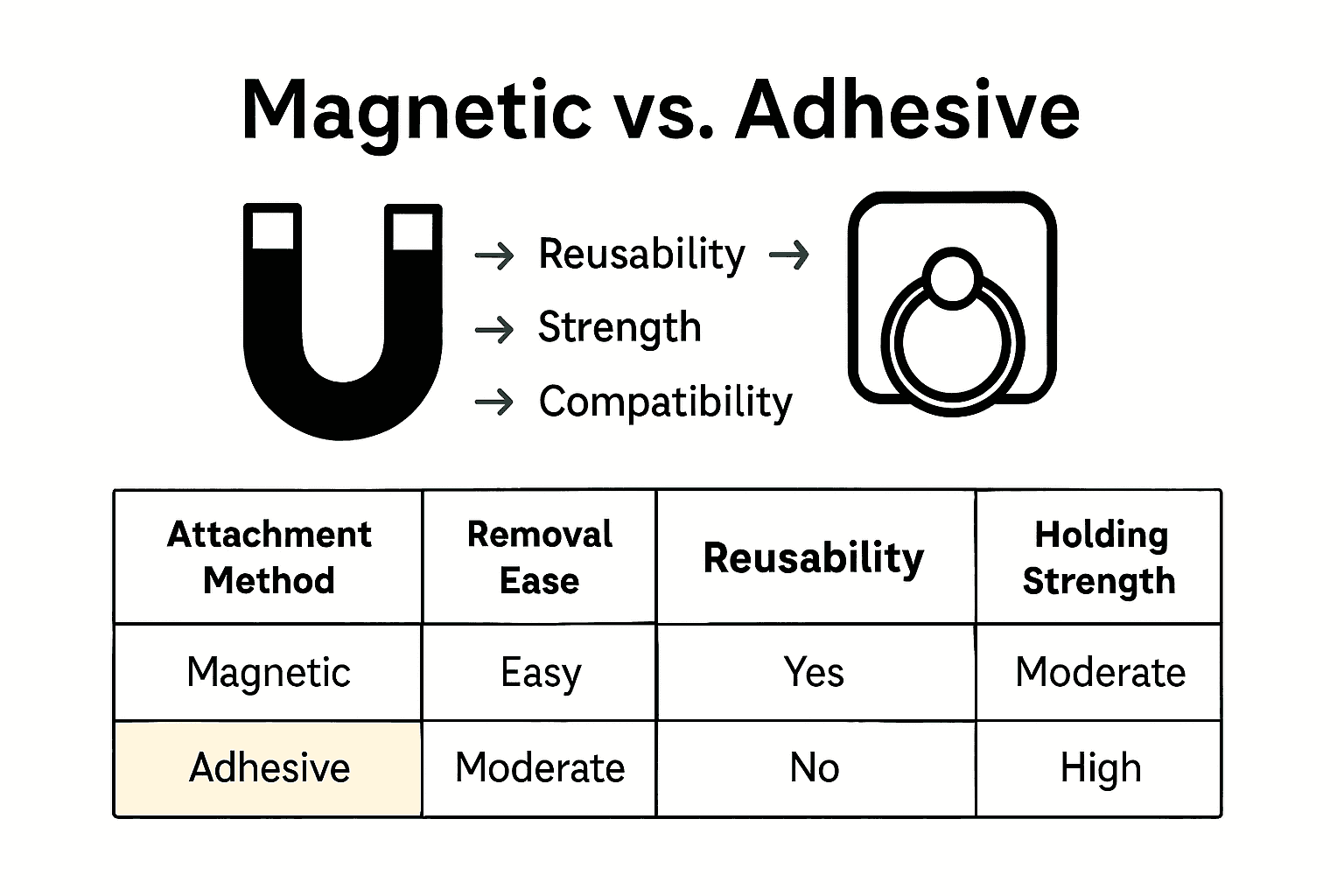 Magnetic vs. Adhesive

→ Reusability →
→ Strength
→ Compatibility

| Attachment Method | Removal Ease | Reusability | Holding Strength |
|---|---|---|---|
| Magnetic | Easy | Yes | Moderate |
| Adhesive | Moderate | No | High |