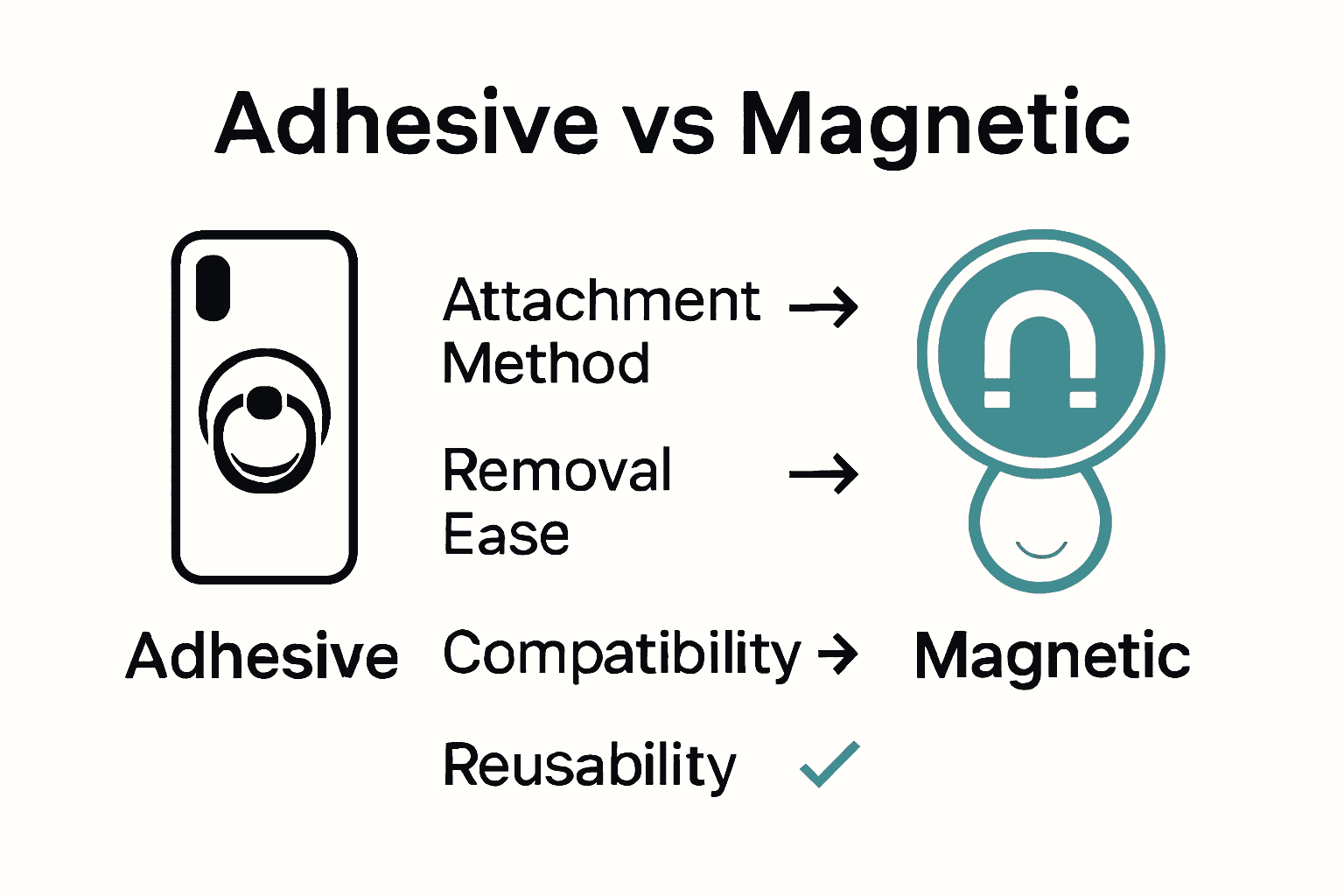 Adhesive vs Magnetic

Attachment Method →

Removal Ease →

Adhesive

Compatibility →

Magnetic

Reusability ✓