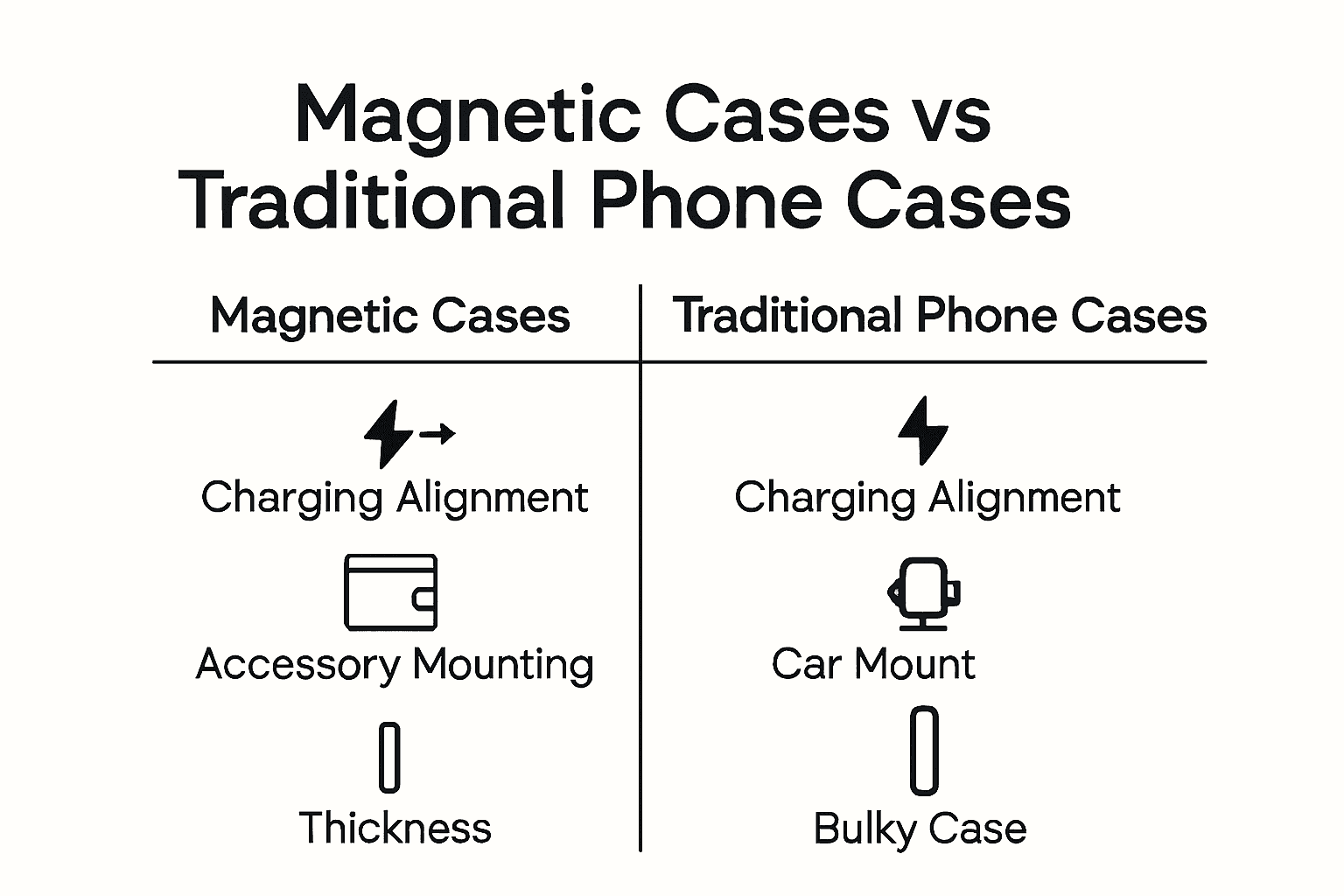 Magnetic Cases vs Traditional Phone Cases

| Magnetic Cases | Traditional Phone Cases |
|---|---|
| Charging Alignment | Charging Alignment |
| Accessory Mounting | Car Mount |
| Thickness | Bulky Case |