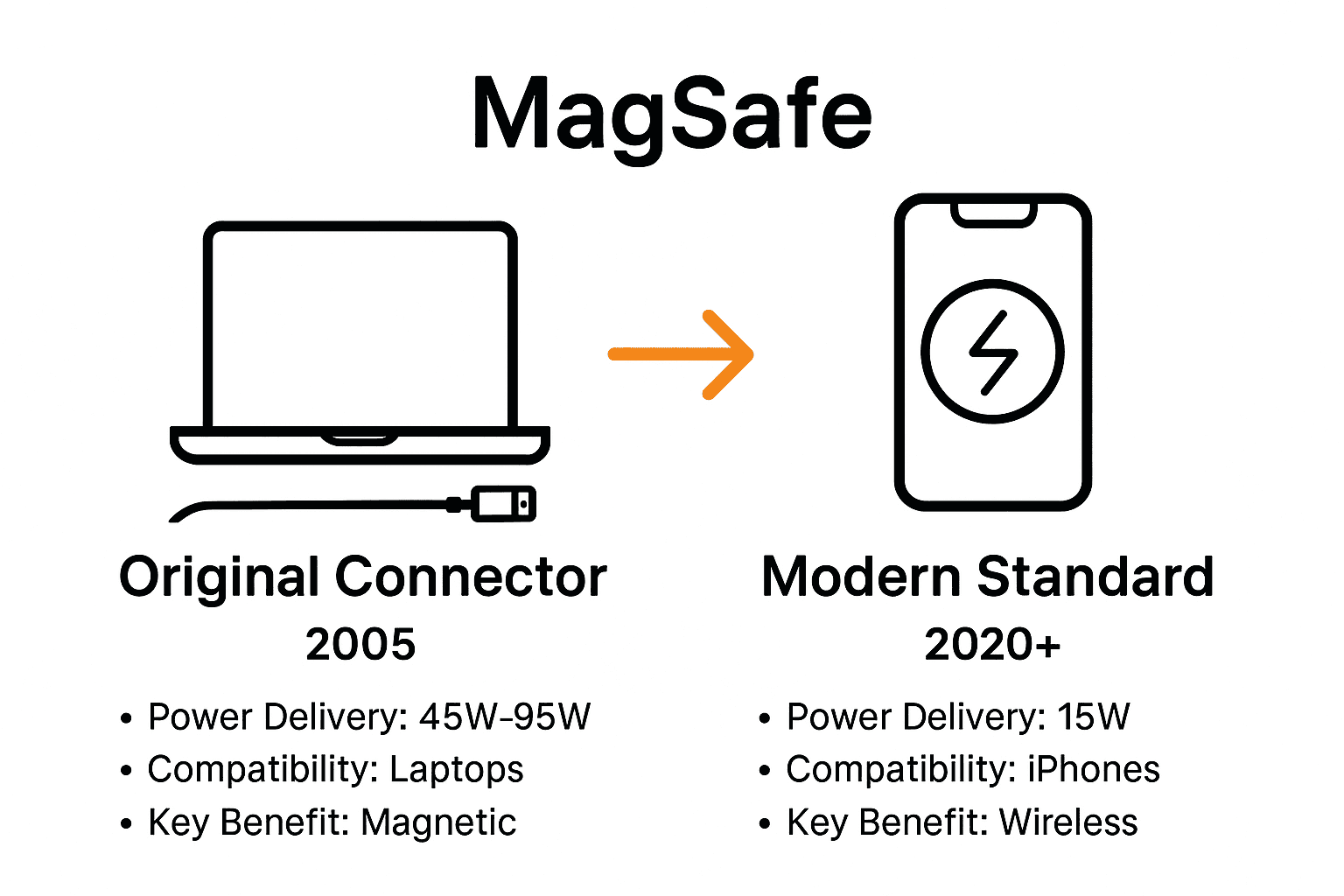 MagSafe

Original Connector
2005

• Power Delivery: 45W–95W
• Compatibility: Laptops
• Key Benefit: Magnetic

Modern Standard
2020+

• Power Delivery: 15W
• Compatibility: iPhones
• Key Benefit: Wireless