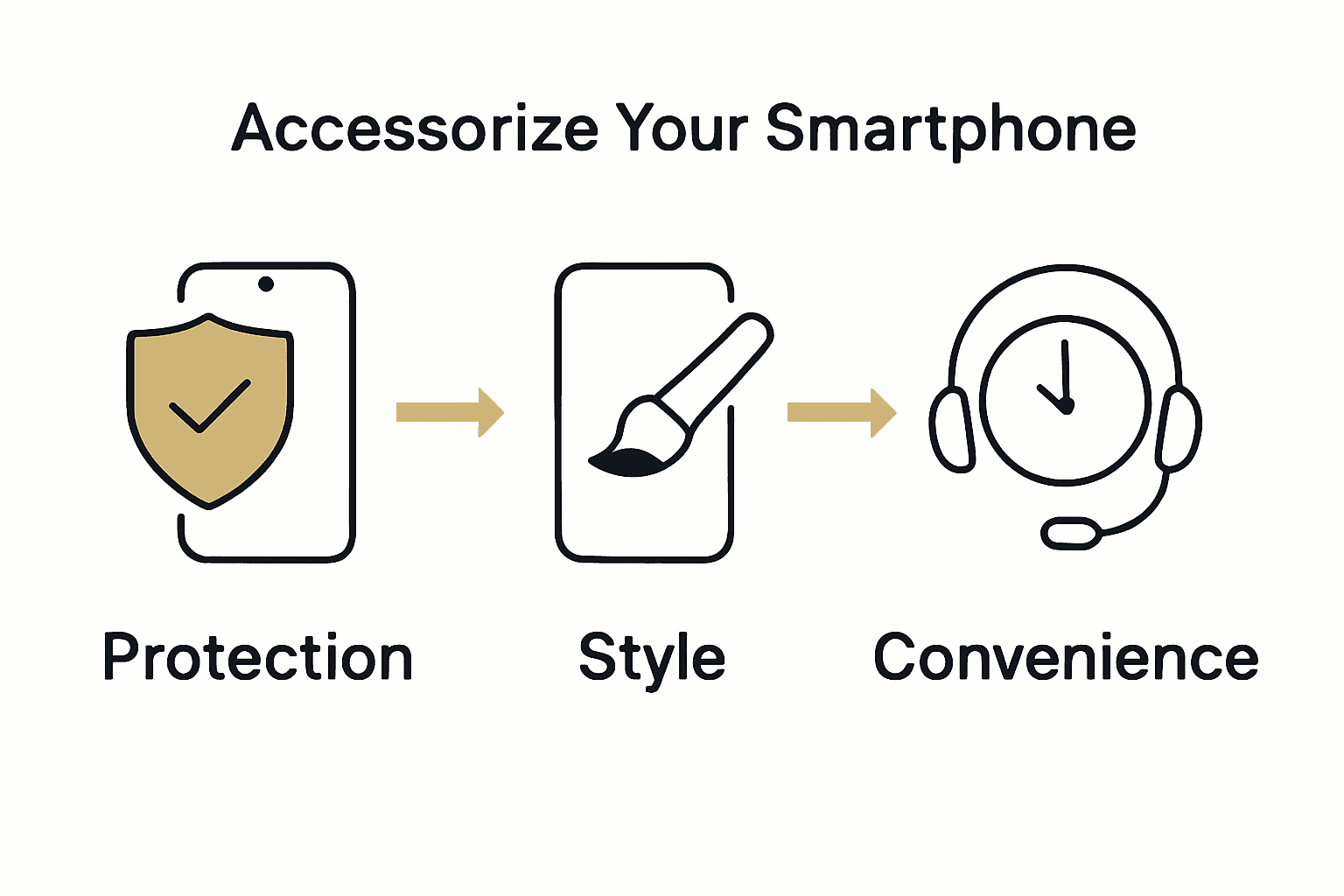 Accessorize Your Smartphone

Protection

Style

Convenience