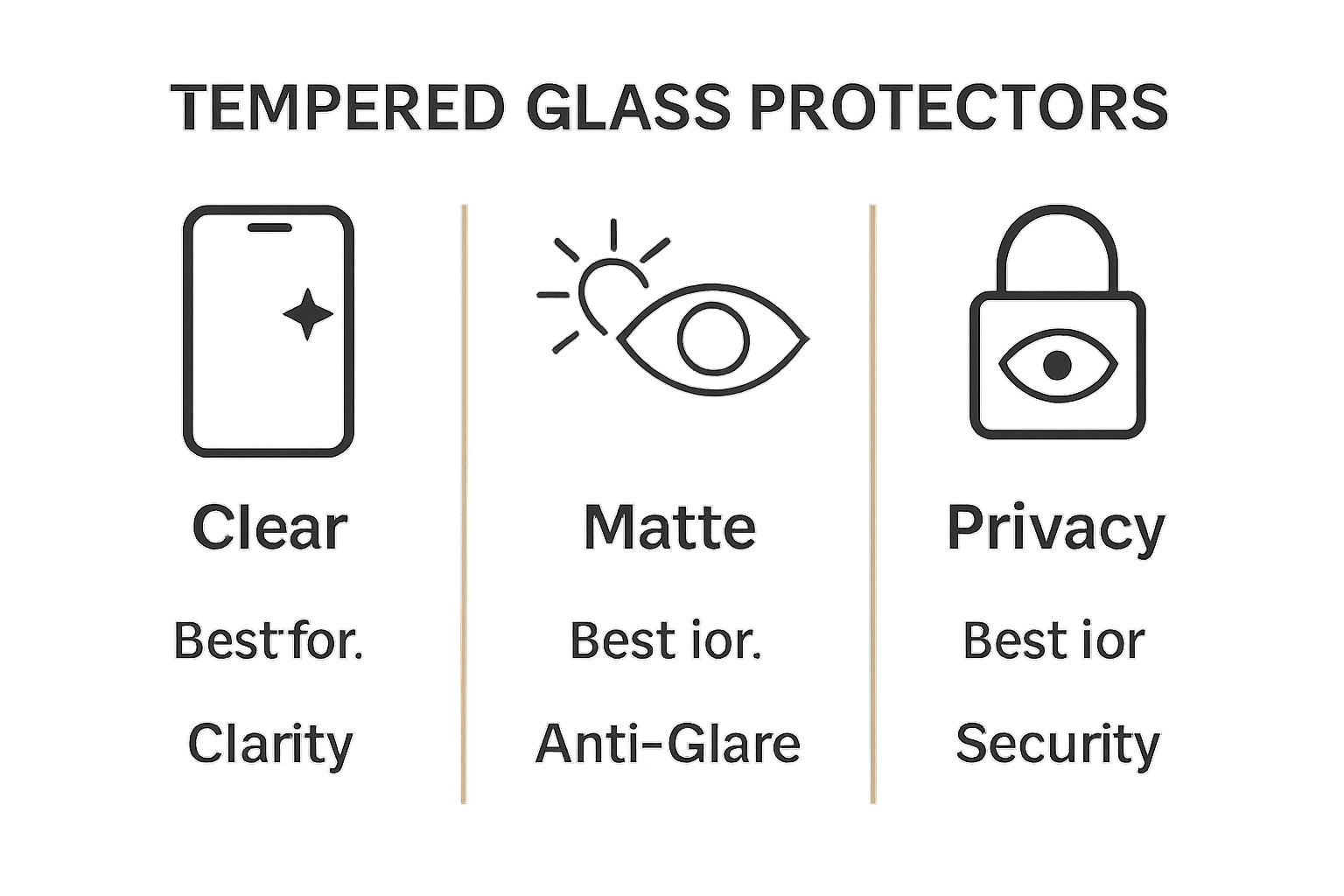 TEMPERED GLASS PROTECTORS

Clear

Best for.

Clarity

Matte

Best ior.

Anti-Glare

Privacy

Best ior

Security