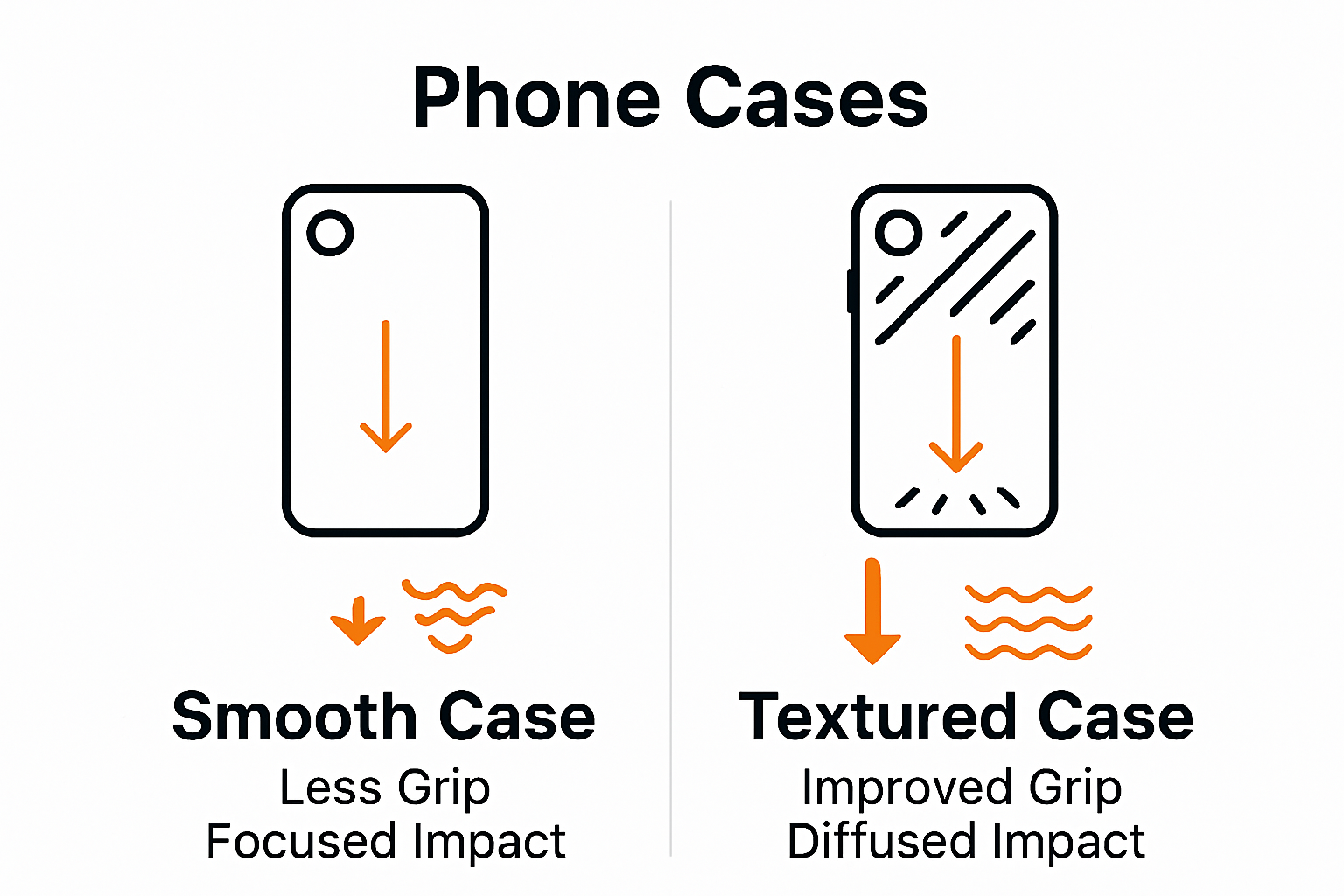 Phone Cases

Smooth Case
Less Grip
Focused Impact

Textured Case
Improved Grip
Diffused Impact