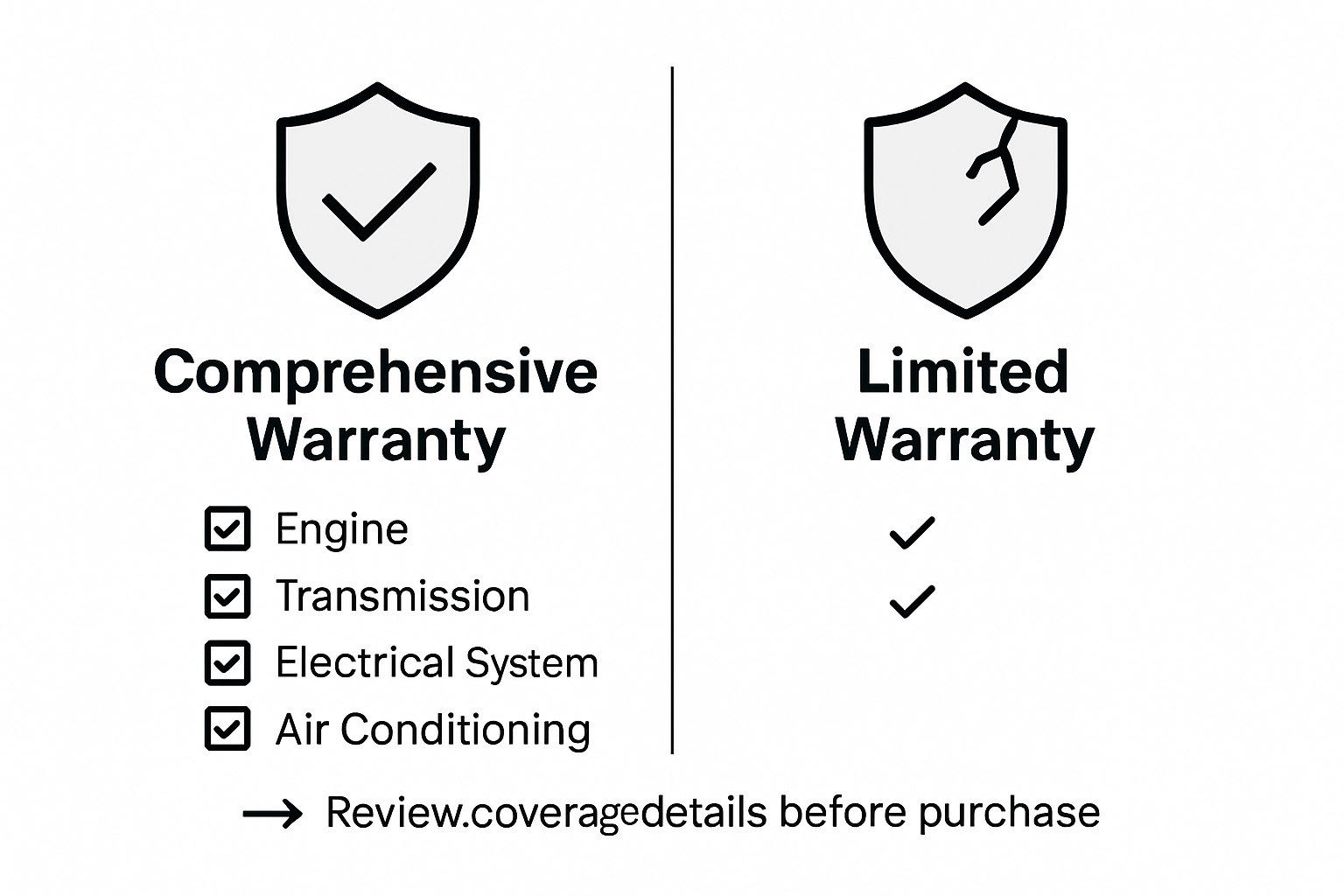 Comprehensive Warranty

Engine
Transmission
Electrical System
Air Conditioning

Limited Warranty

→ Review.coveragedetails before purchase