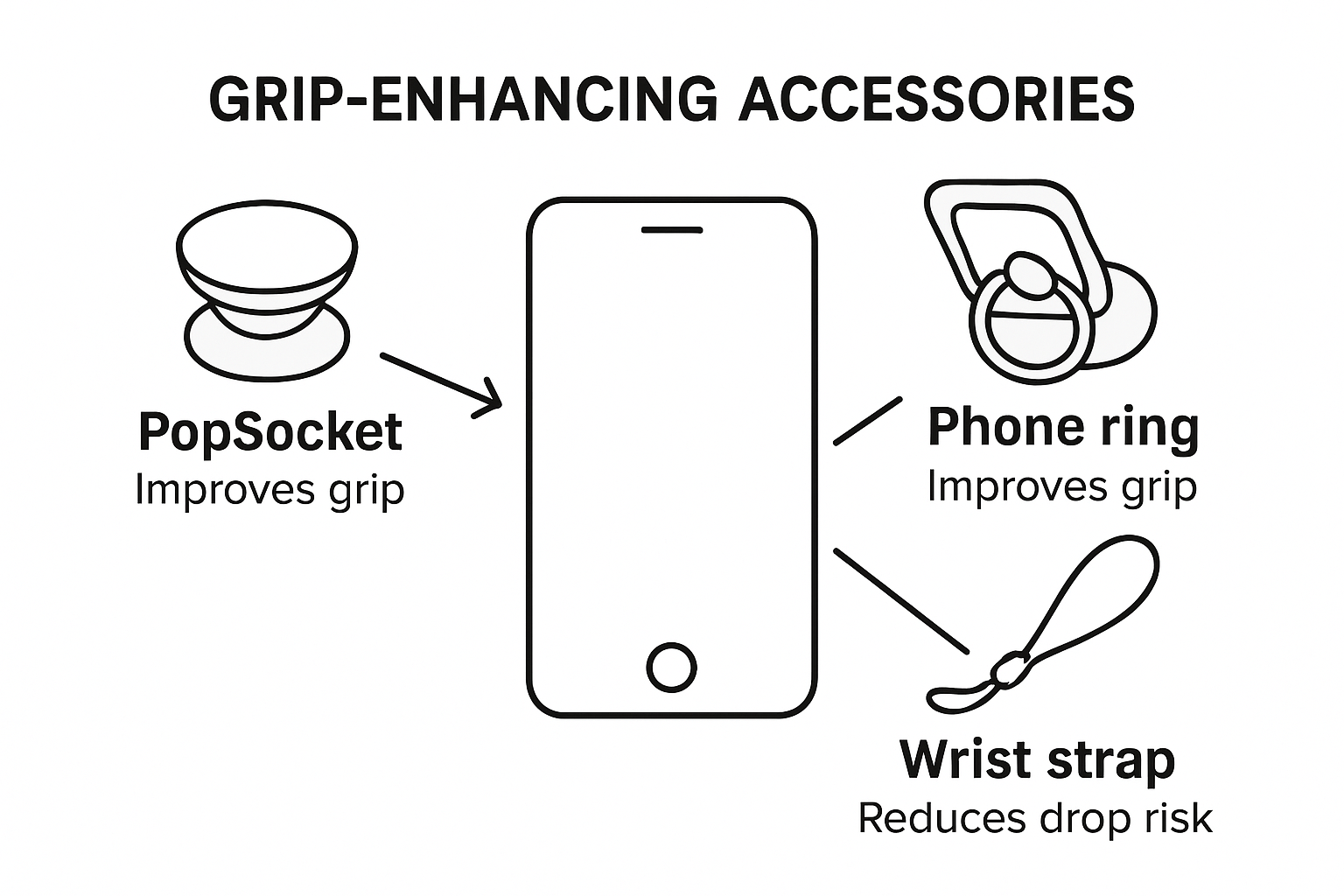 GRIP-ENHANCING ACCESSORIES

PopSocket
Improves grip

Phone ring
Improves grip

Wrist strap
Reduces drop risk