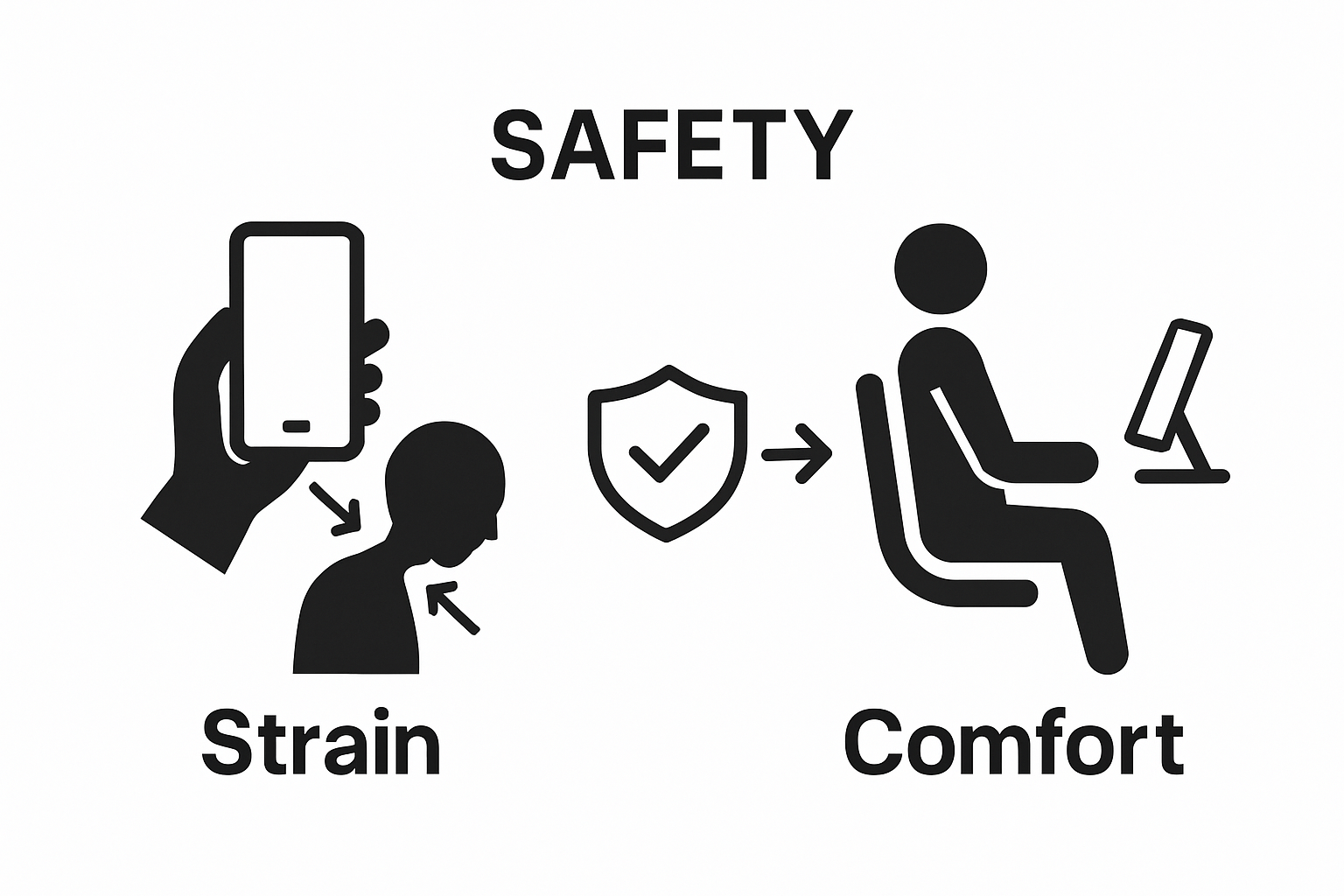 SAFETY

Strain

Comfort