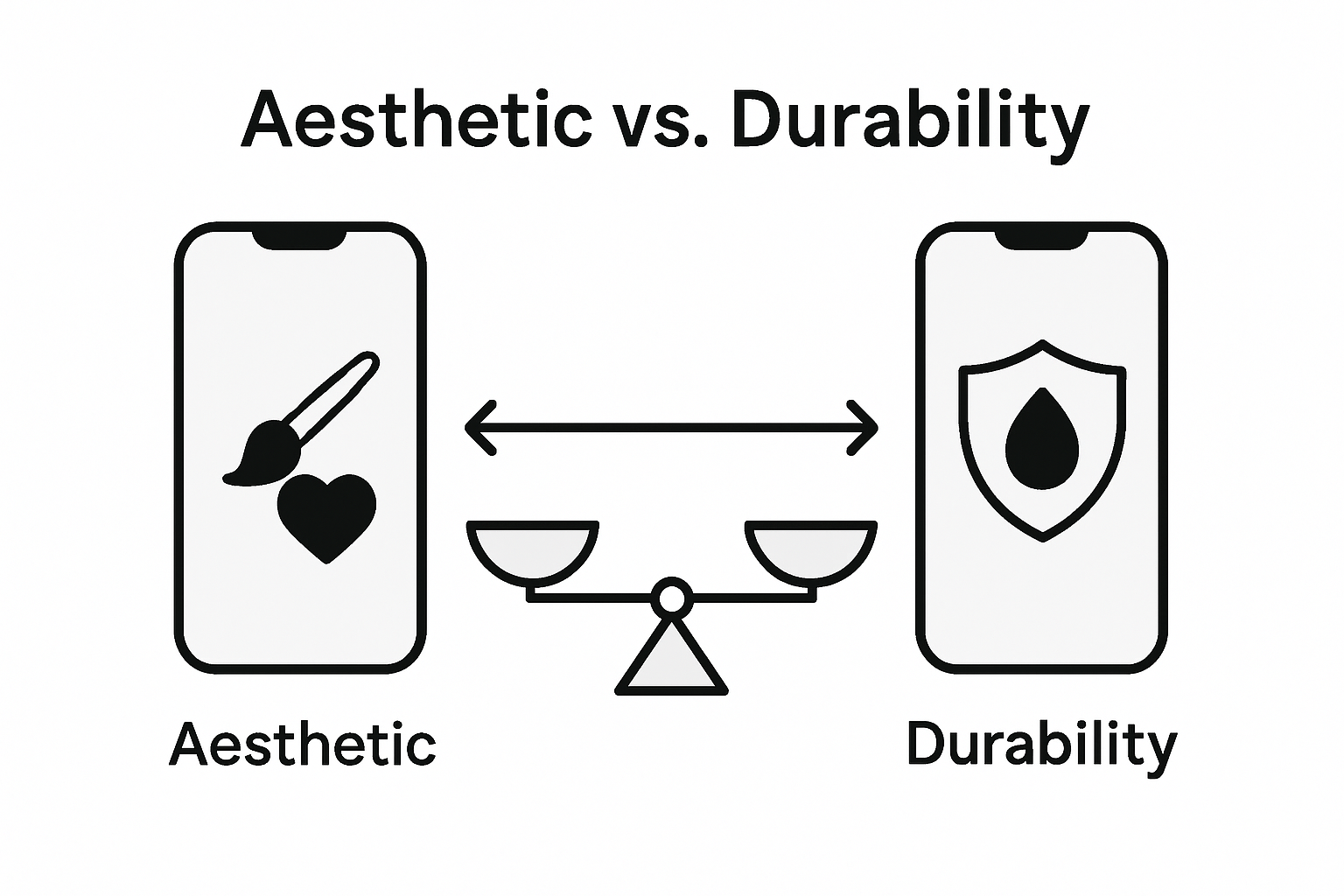 Aesthetic vs. Durability

Aesthetic

Durability