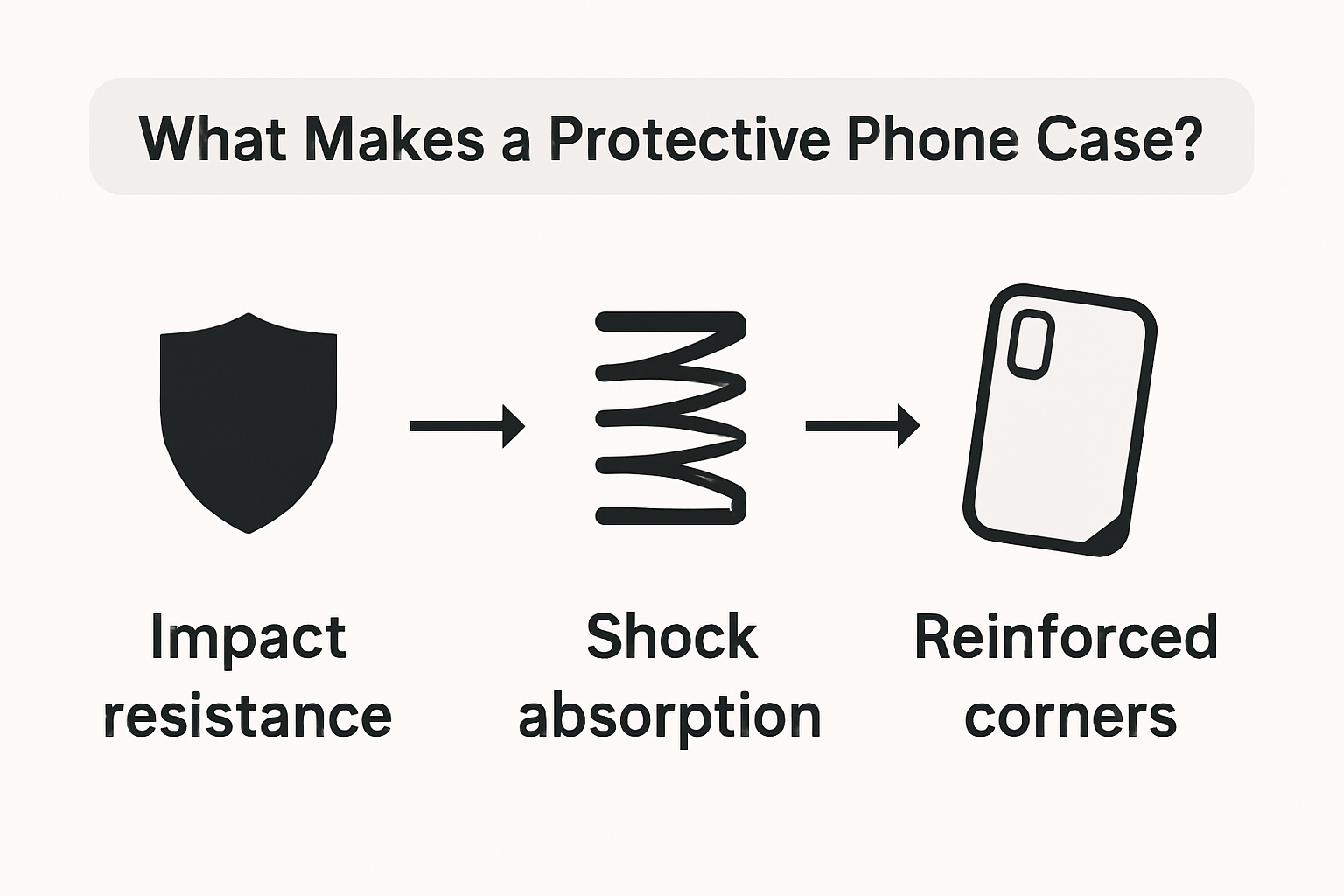 What Makes a Protective Phone Case?

Impact resistance

Shock absorption

Reinforced corners