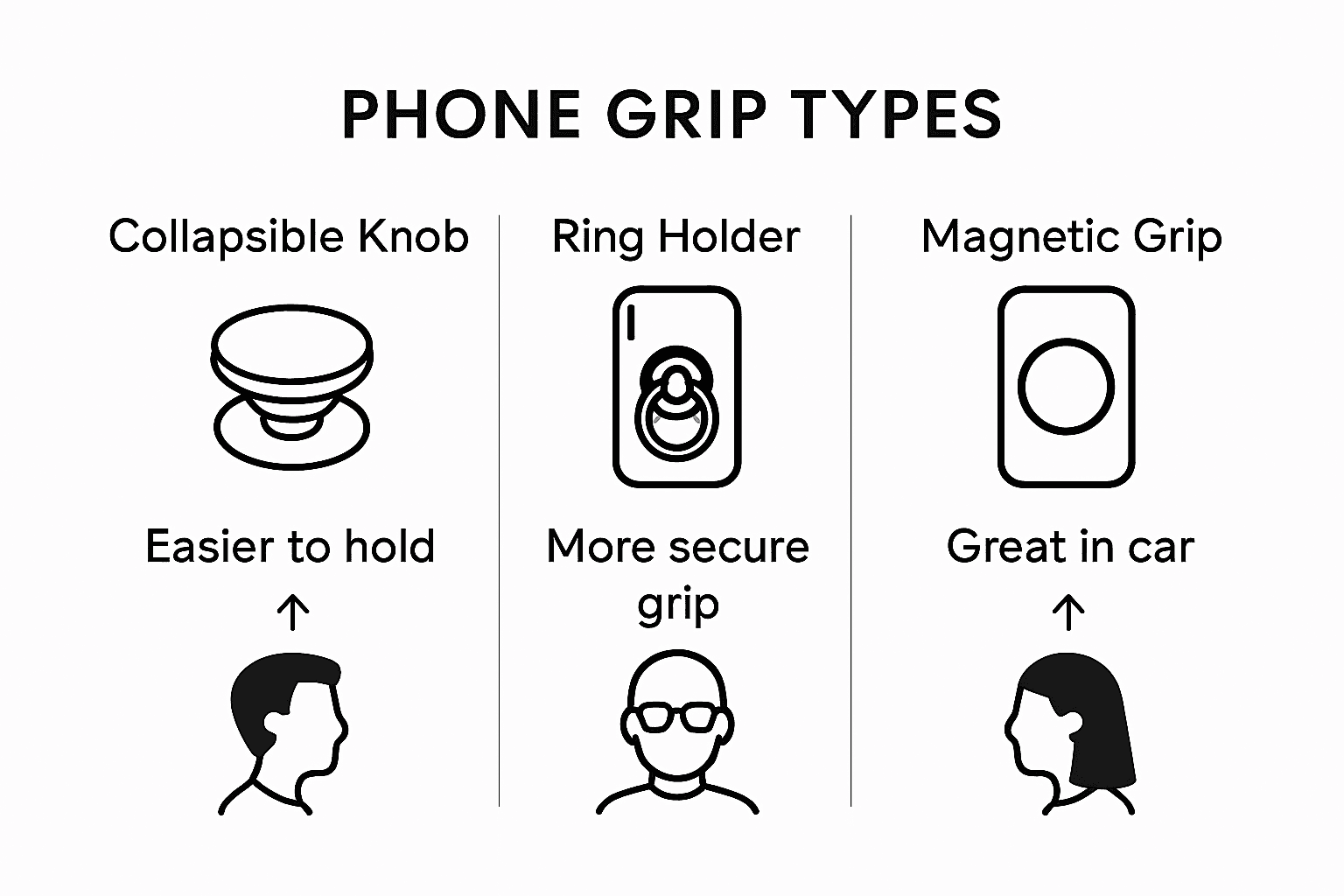 PHONE GRIP TYPES

Collapsible Knob

Easier to hold

↑

Ring Holder

More secure grip

Magnetic Grip

Great in car

↑