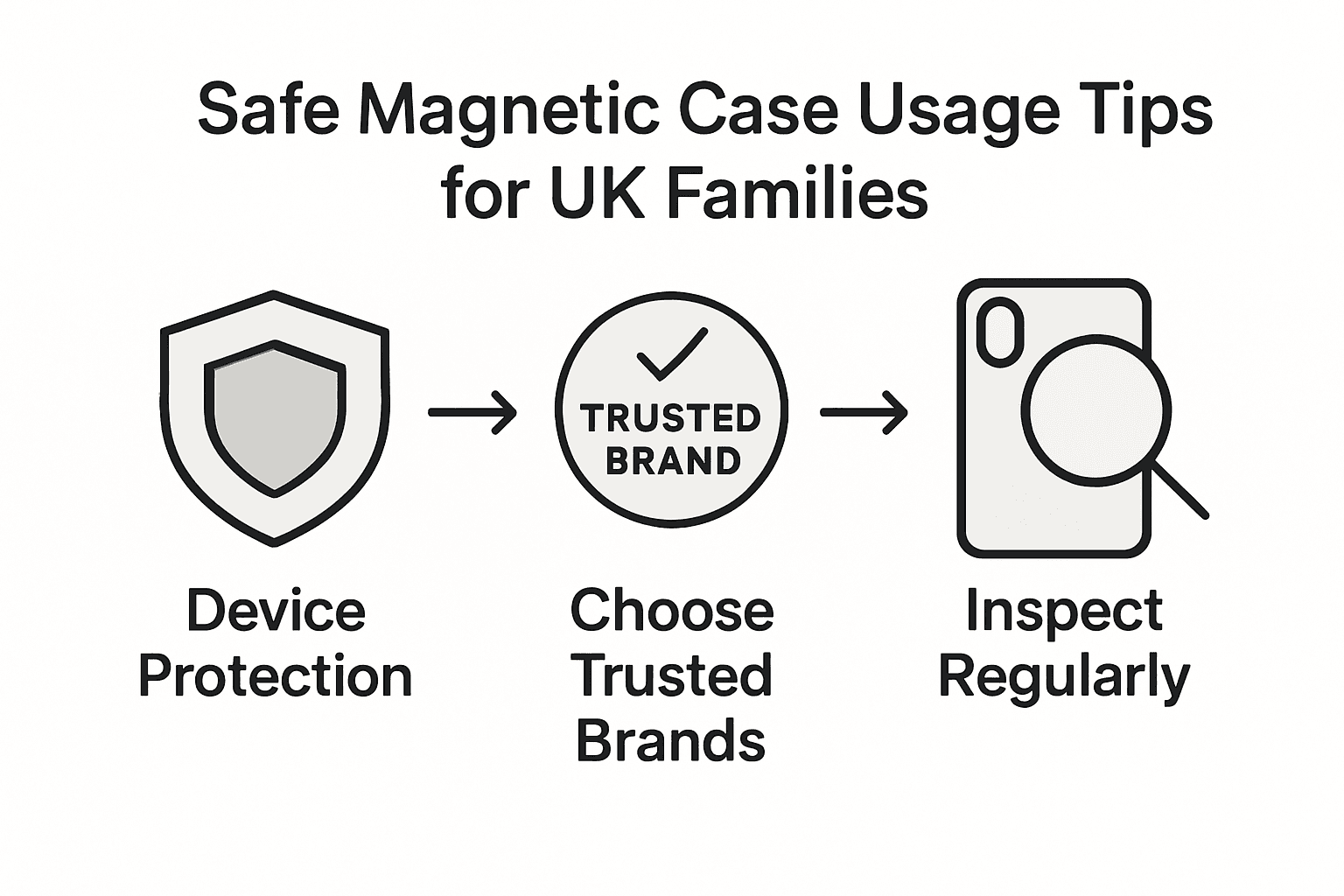 Safe Magnetic Case Usage Tips for UK Families

TRUSTED BRAND

Device Protection

Choose Trusted Brands

Inspect Regularly