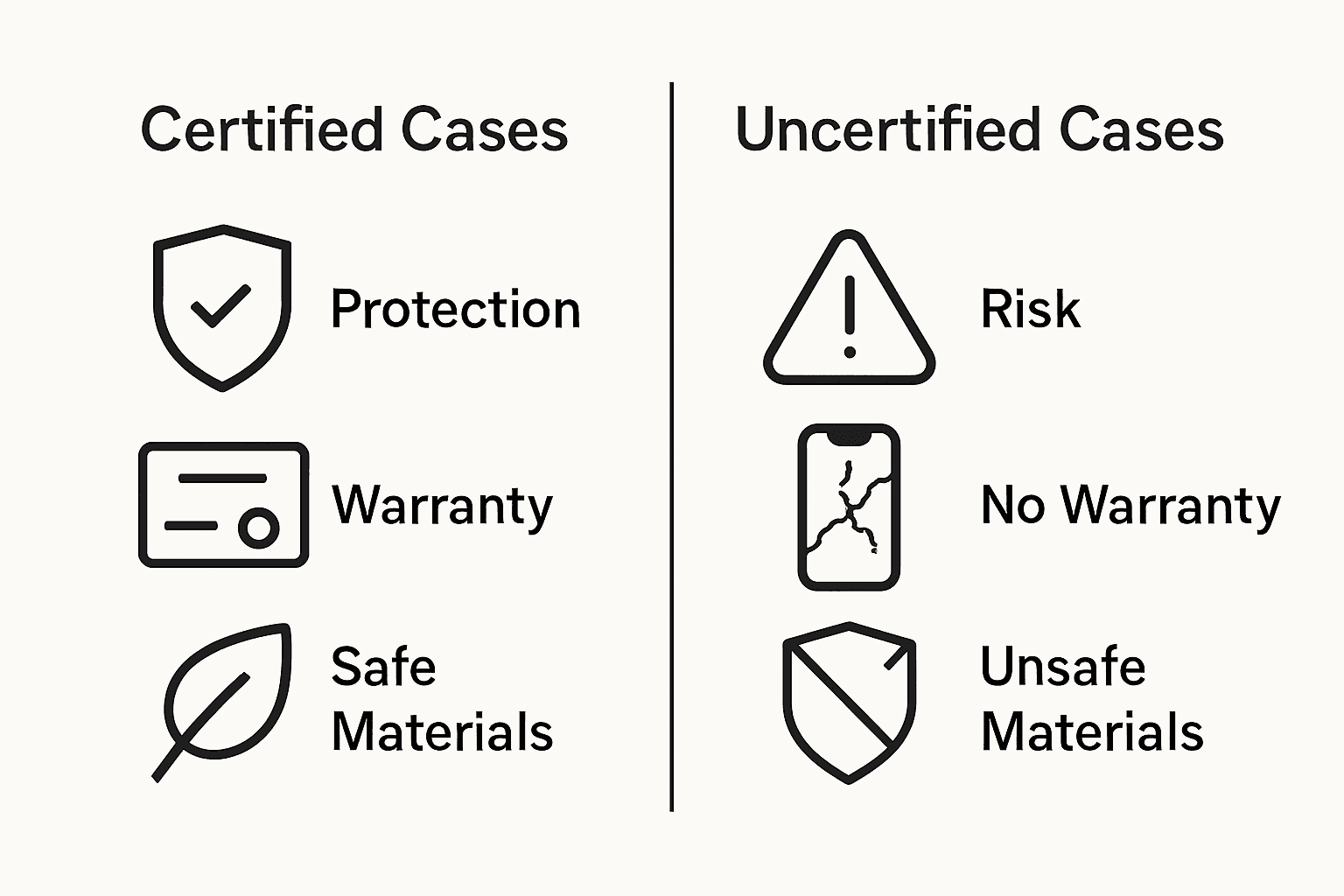 Certified Cases

Protection

Warranty

Safe Materials

Uncertified Cases

Risk

No Warranty

Unsafe Materials