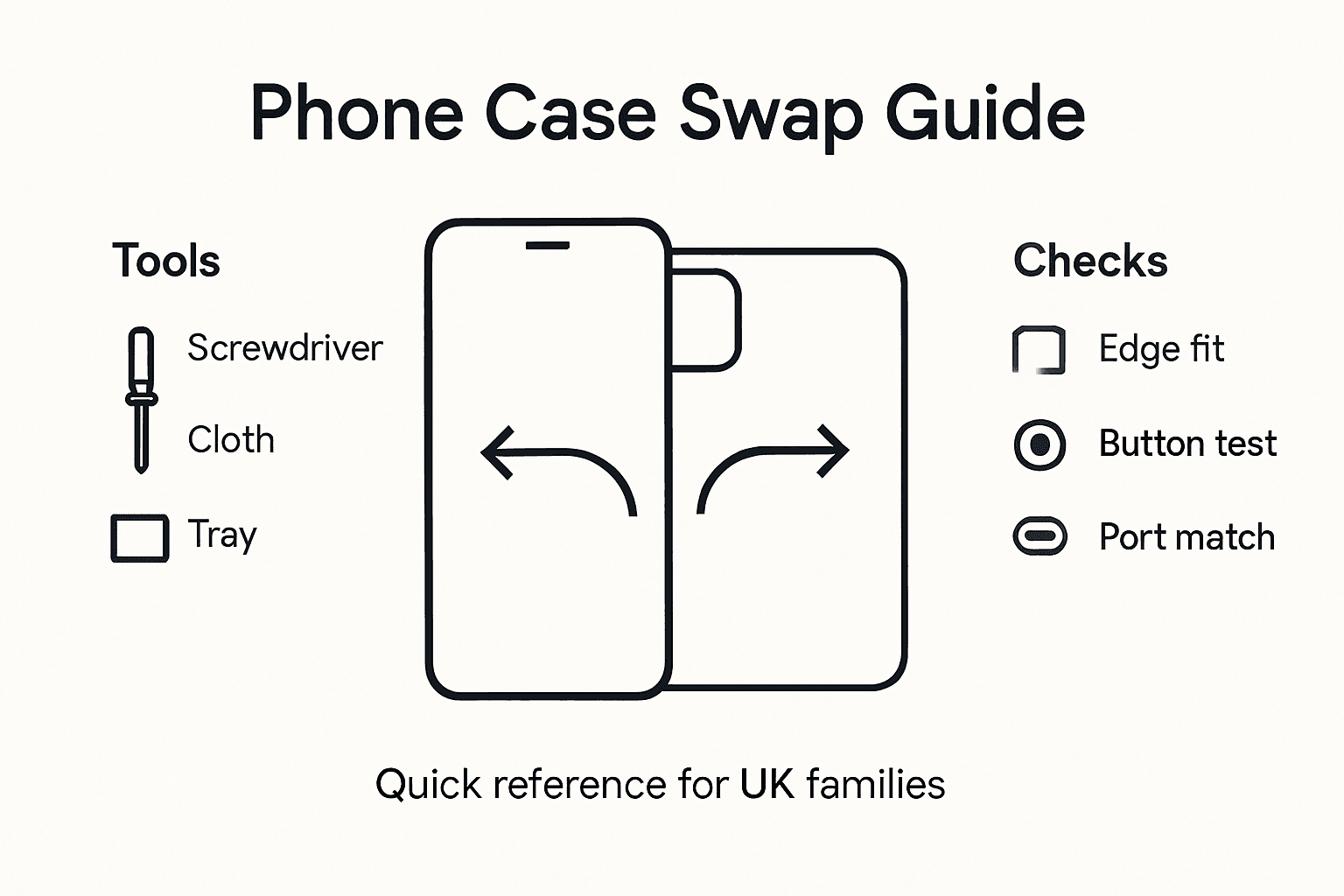 Phone Case Swap Guide

Tools

Screwdriver

Cloth

Tray

Checks

Edge fit

Button test

Port match

Quick reference for UK families