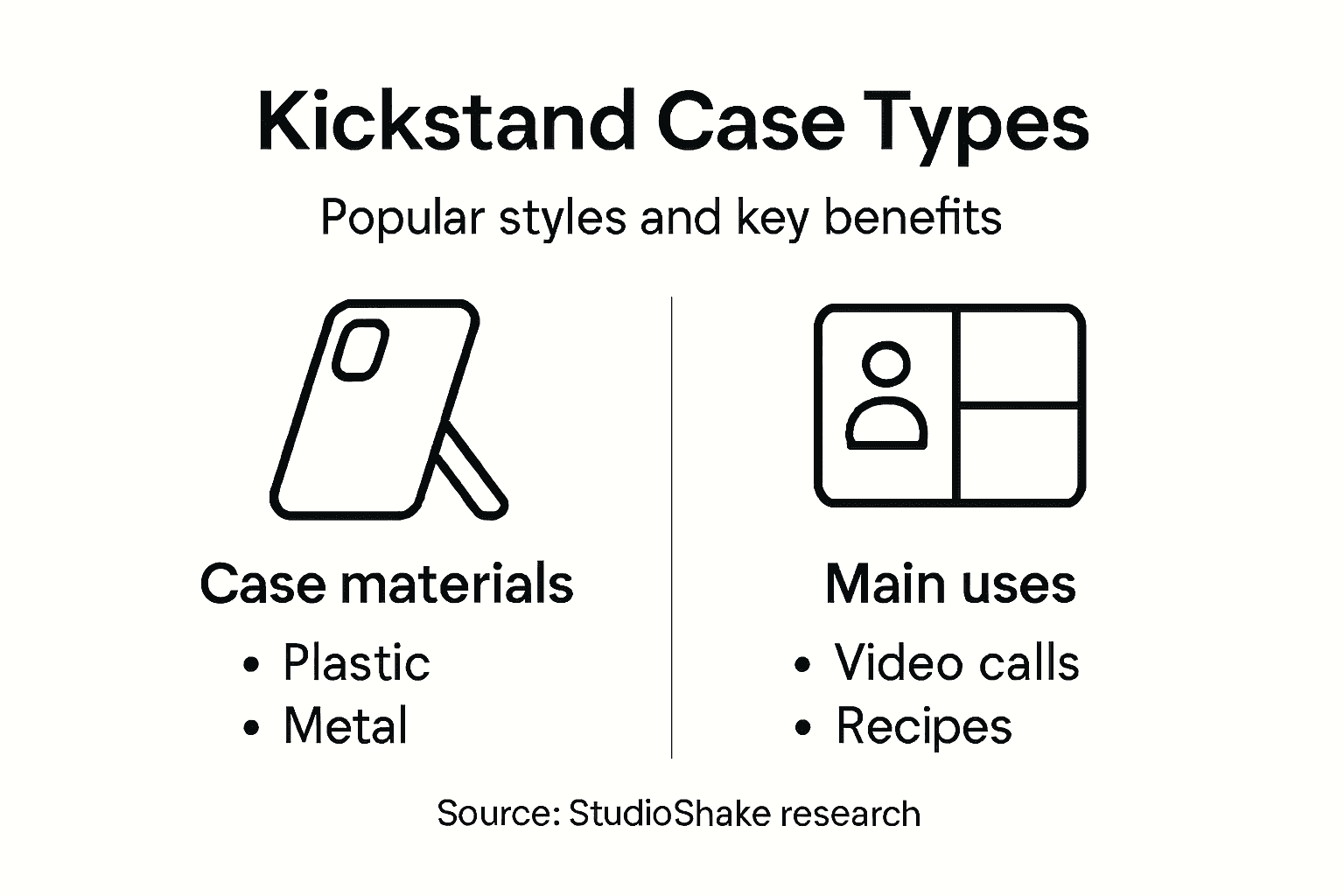 Kickstand Case Types

Popular styles and key benefits

Case materials
• Plastic
• Metal

Main uses
• Video calls
• Recipes

Source: StudioShake research