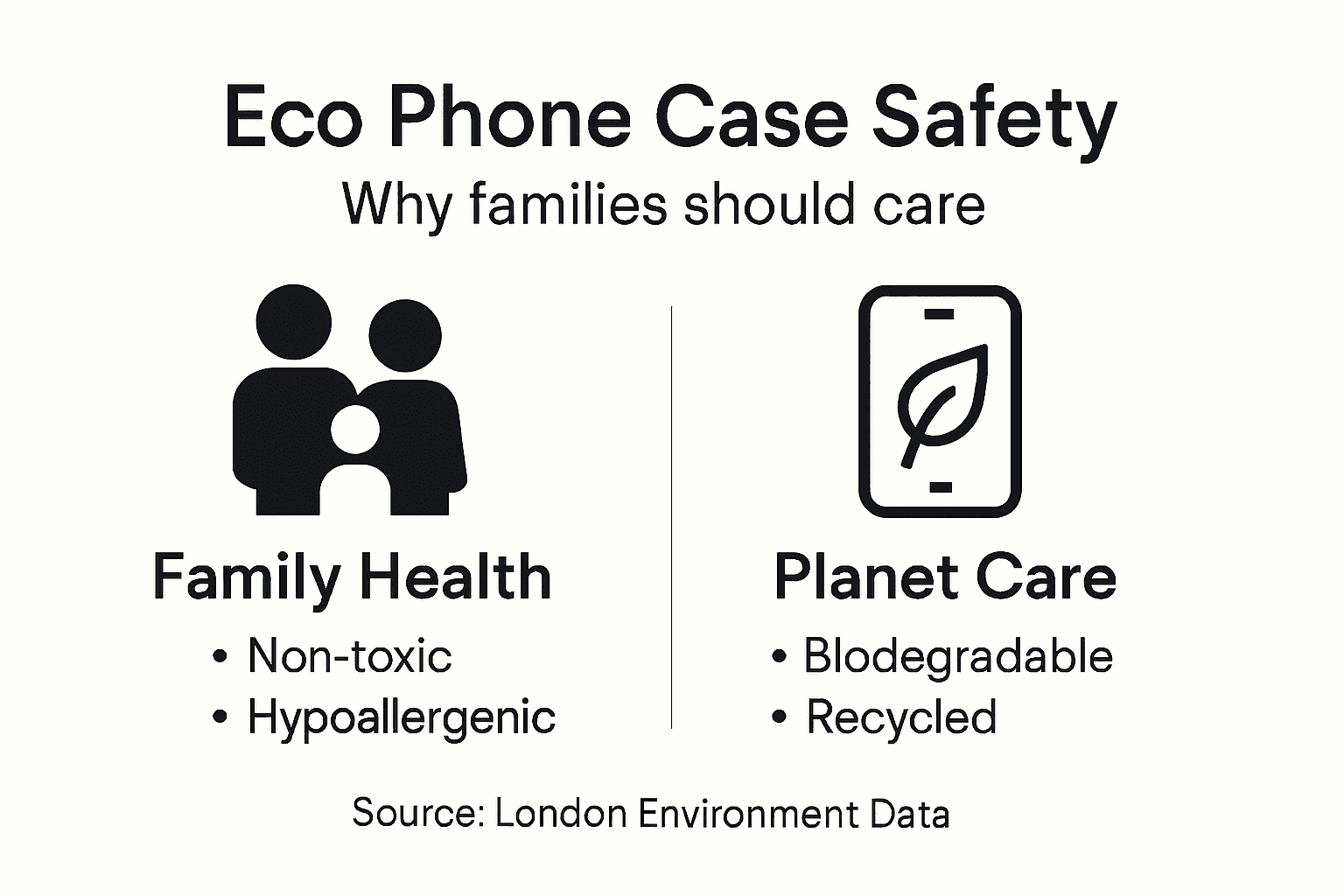 Eco Phone Case Safety

Why families should care

Family Health

• Non-toxic
• Hypoallergenic

Planet Care

• Blodegradable
• Recycled

Source: London Environment Data