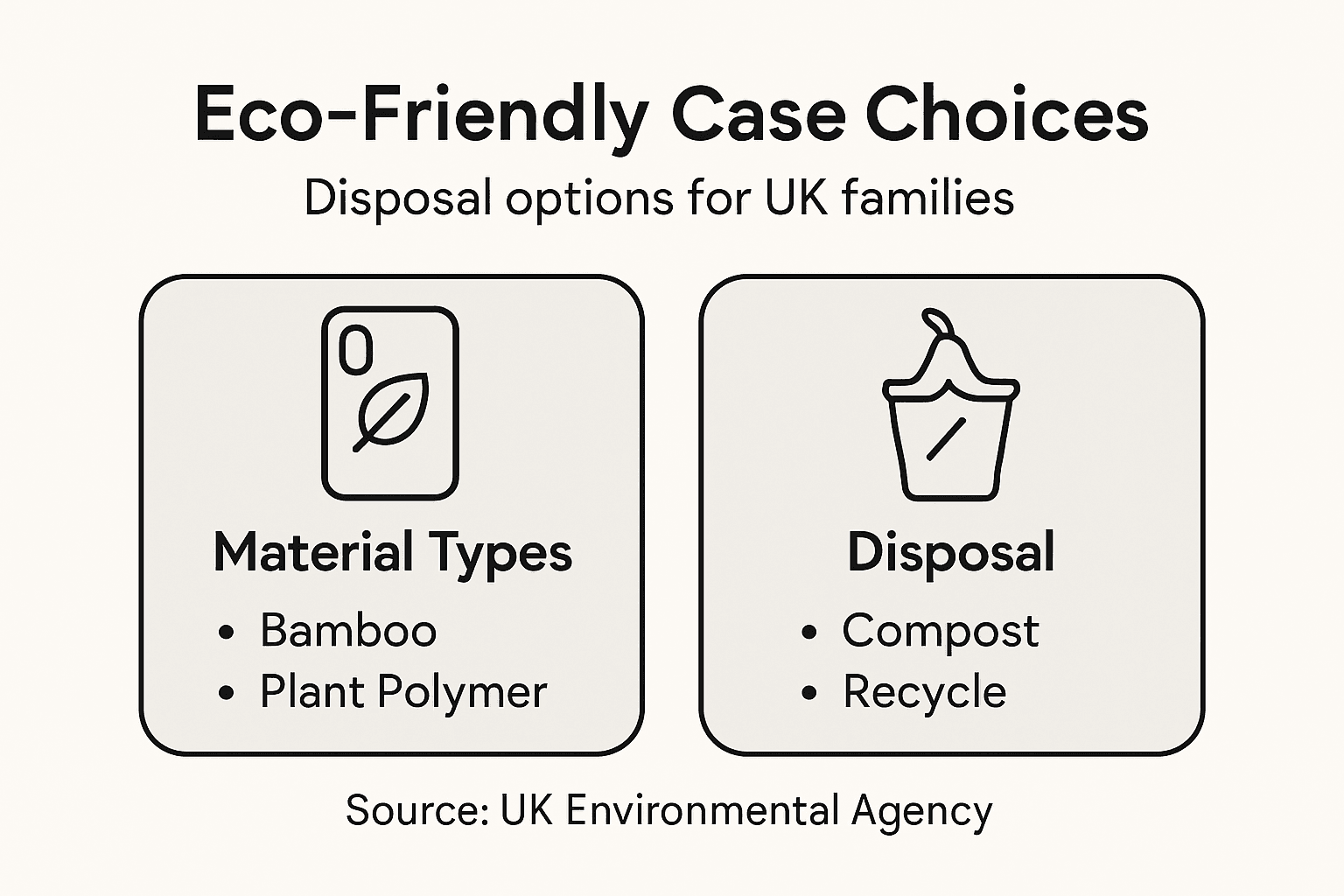 Eco-Friendly Case Choices

Disposal options for UK families

Material Types

• Bamboo
• Plant Polymer

Disposal

• Compost
• Recycle

Source: UK Environmental Agency