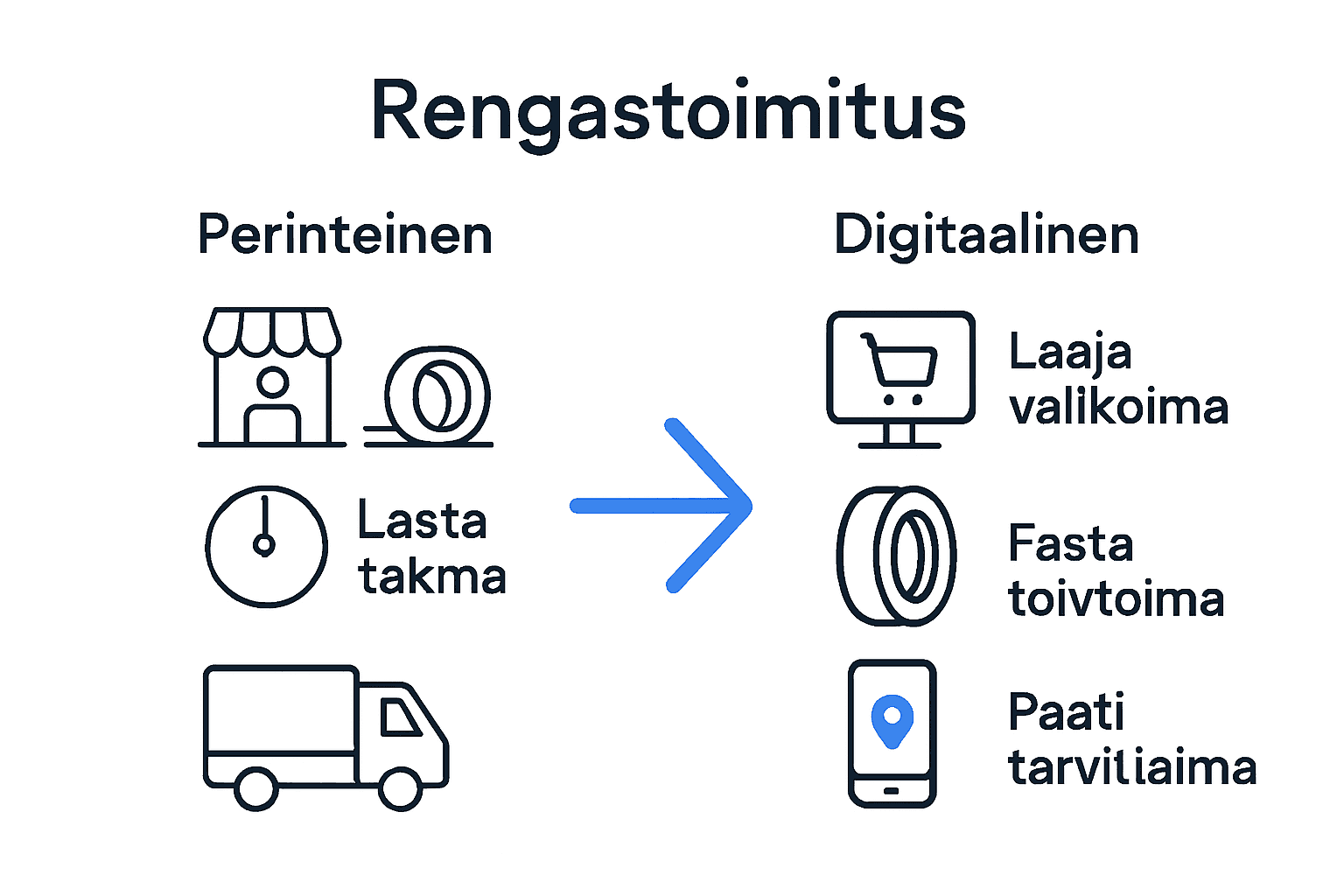 Rengastoimitus

Perinteinen

Lasta takma

Digitaalinen

Laaja valikoima

Fasta toivtoima

Paati tarviliaima