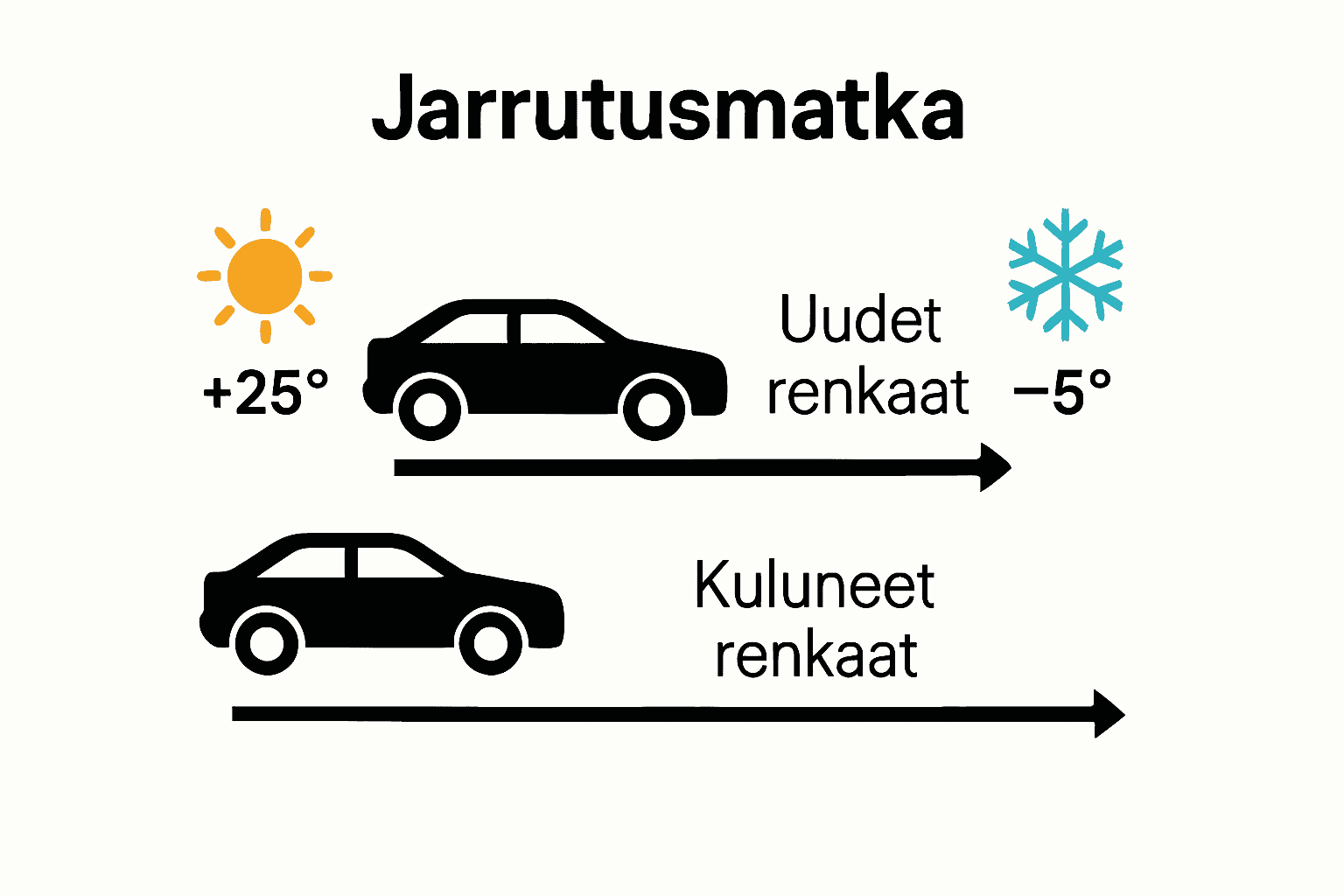 Jarrutusmatka

+25°

Uudet renkaat

−5°

Kuluneet renkaat