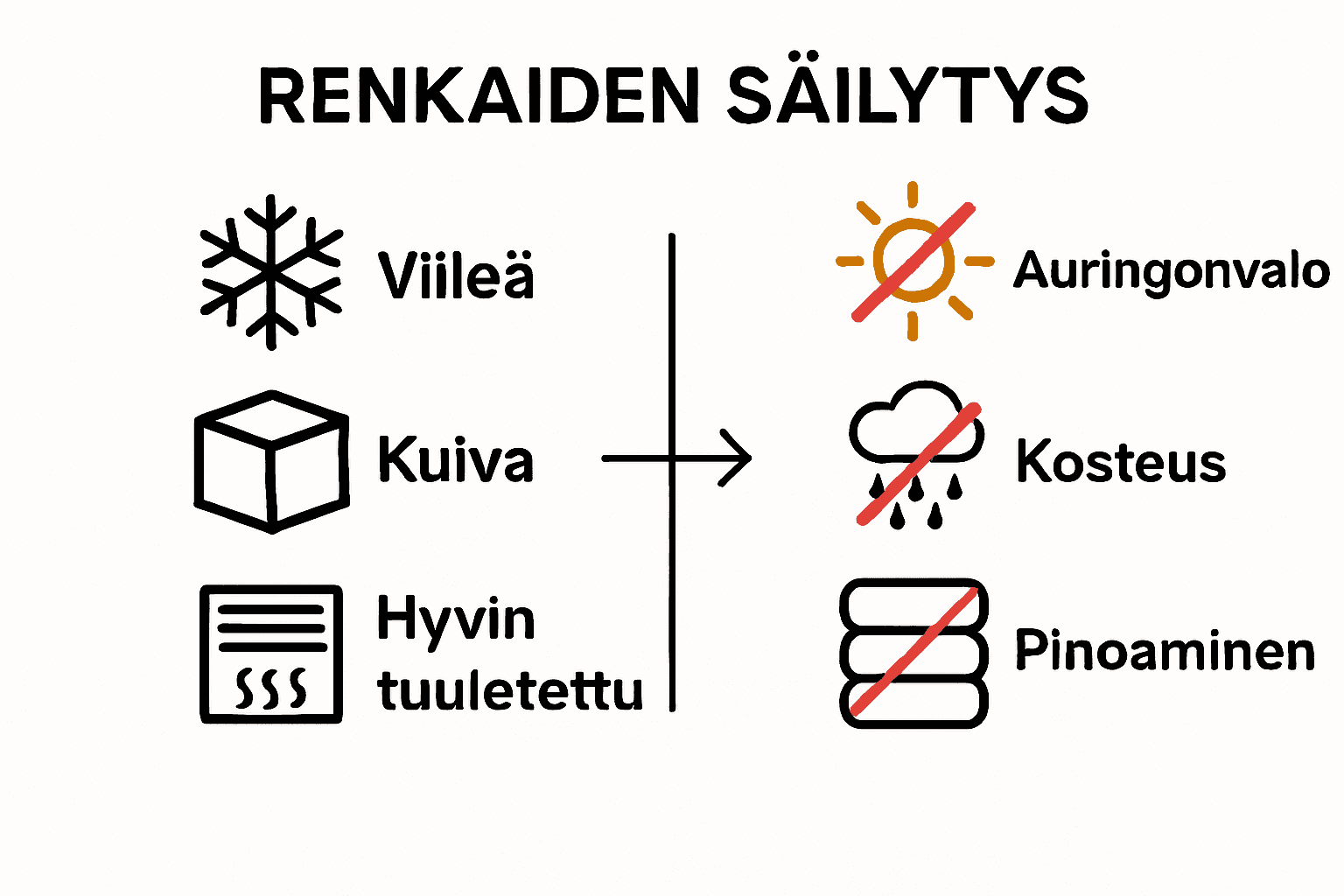 RENKAIDEN SÄILYTYS

Viileä

Kuiva

Hyvin tuuletettu

Auringonvalo

Kosteus

Pinoaminen