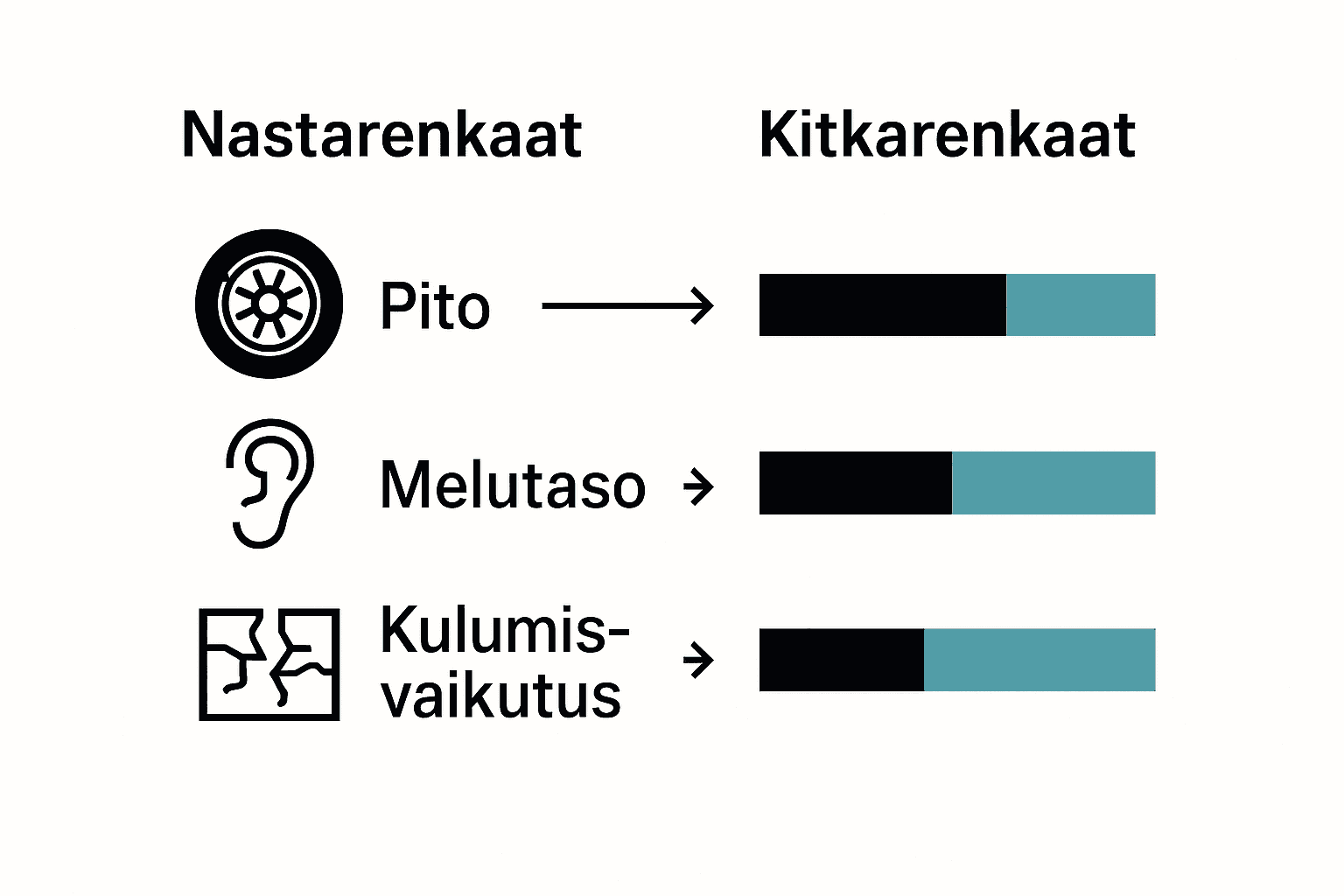 Nastarenkaat

Kitkarenkaat

Pito

Melutaso

Kulumisvaikutus