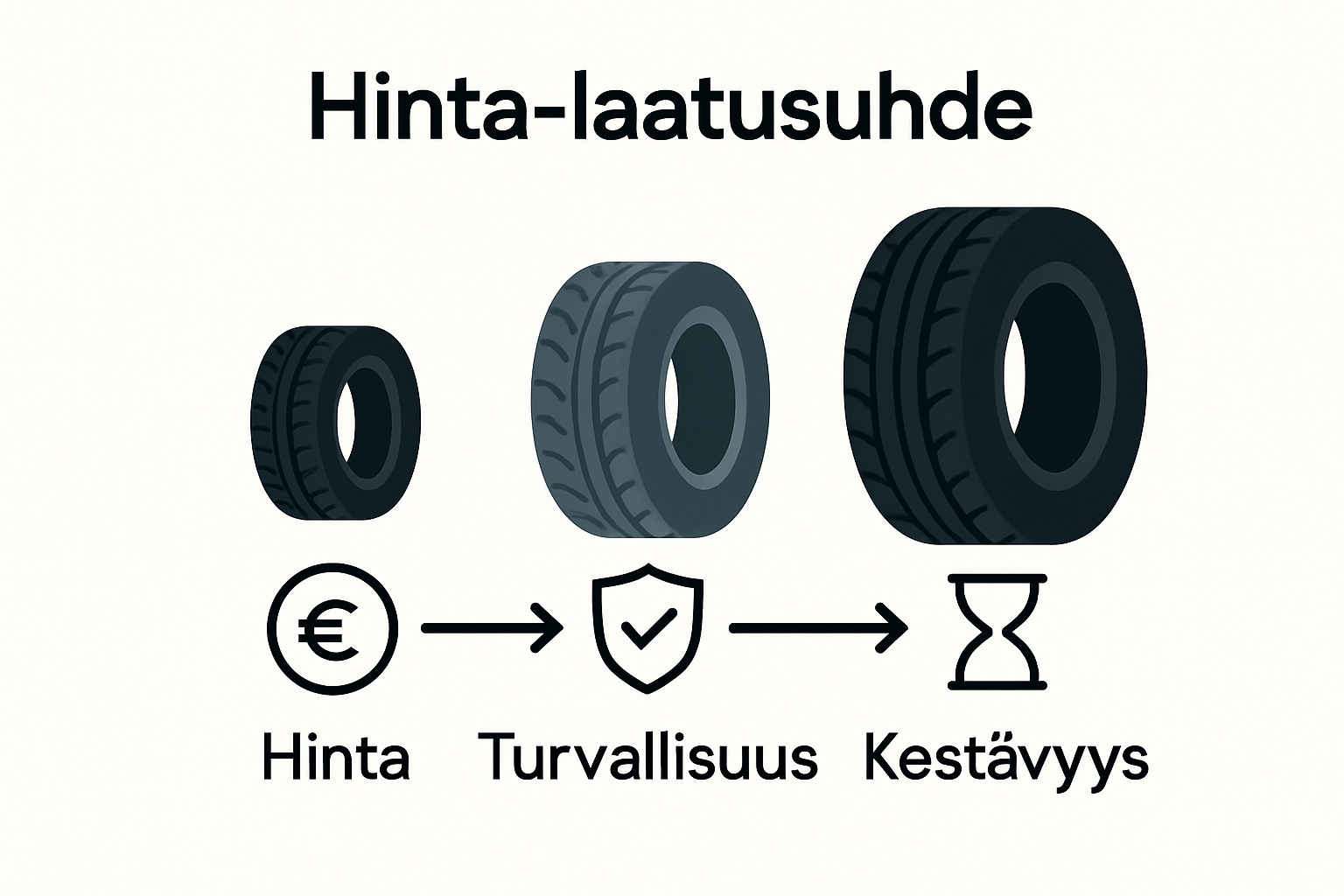 Hinta-laatusuhde

€

Hinta Turvallisuus Kestävyys