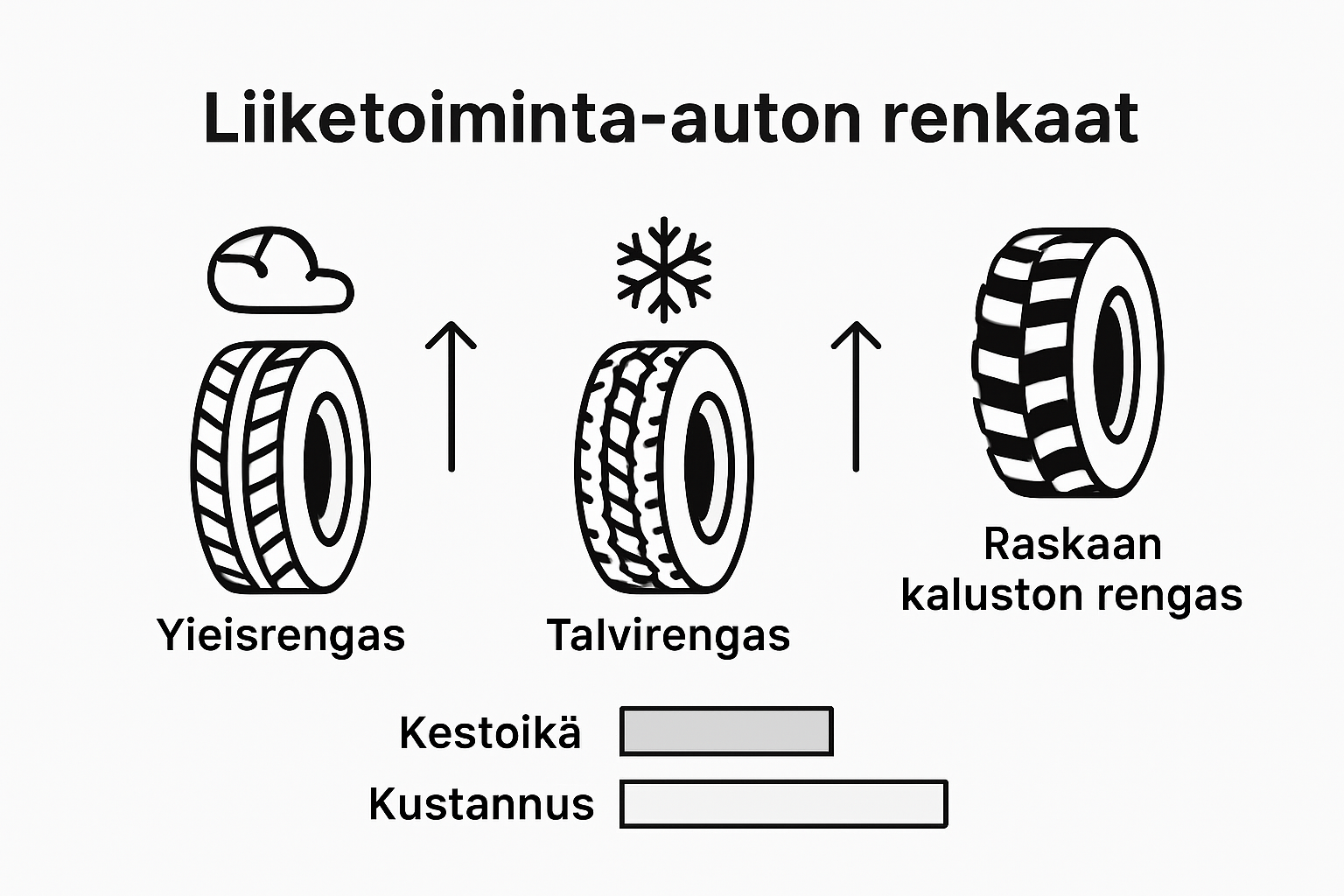 Liiketoiminta-auton renkaat

Yieisrengas

Talvirengas

Raskaan kaluston rengas

Kestoikä

Kustannus