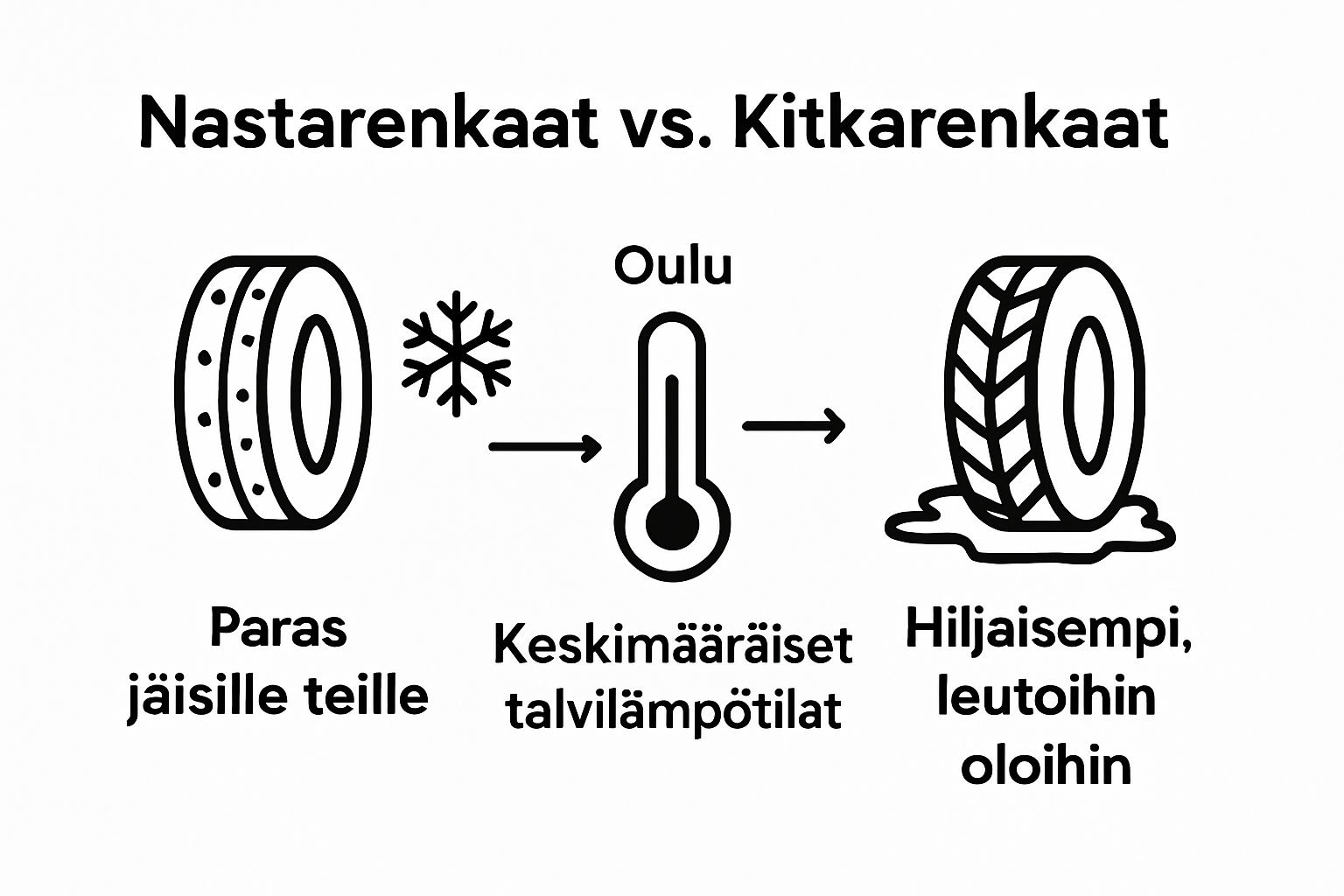 Nastarenkaat vs. Kitkarenkaat

Oulu

Paras jäisille teille

Keskimääräiset talvilämpötilat

Hiljaisempi, leutoihin oloihin