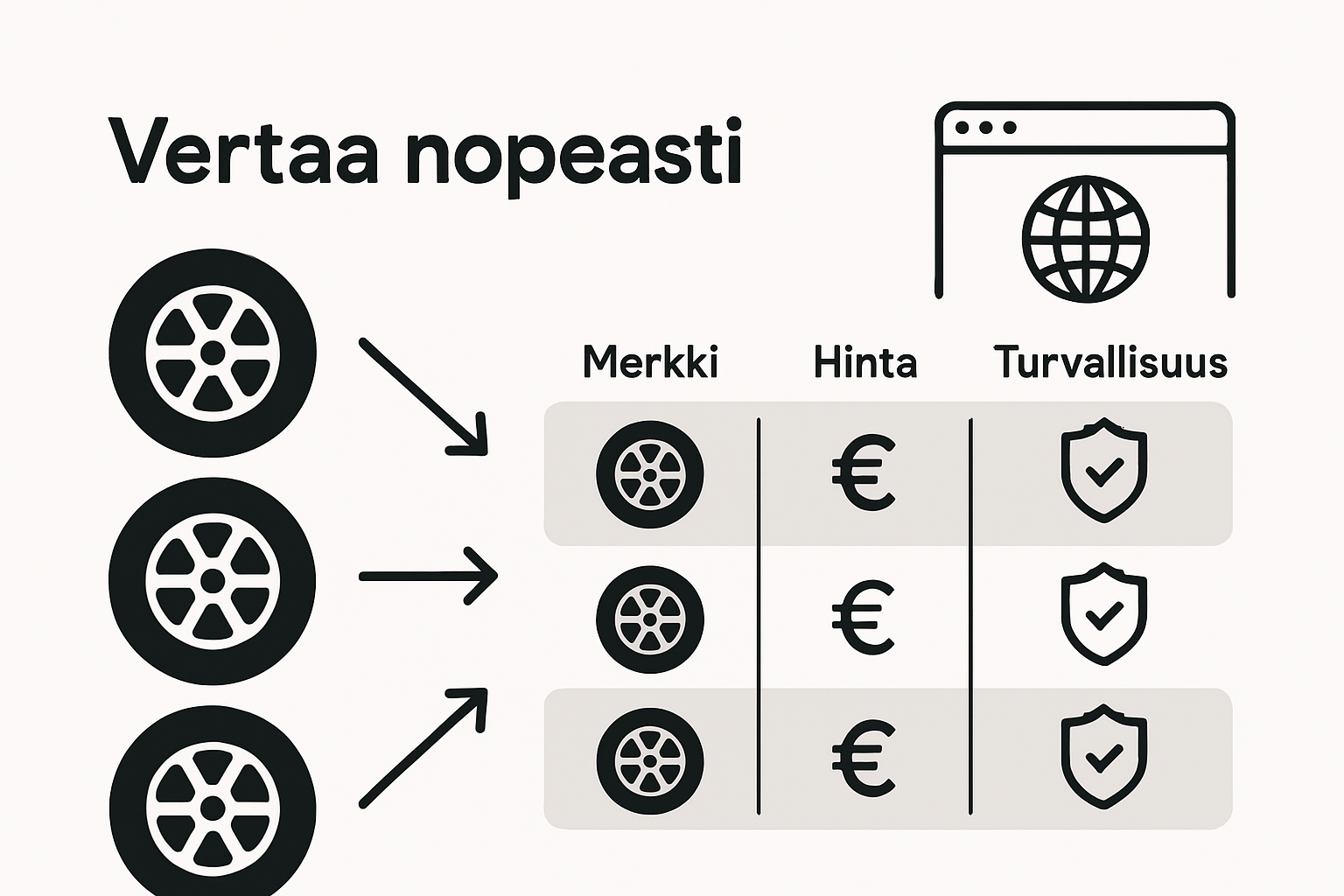 Vertaa nopeasti

| Merkki | Hinta | Turvallisuus |
|---|---|---|
| | € | |
| | € | |
| | € | |