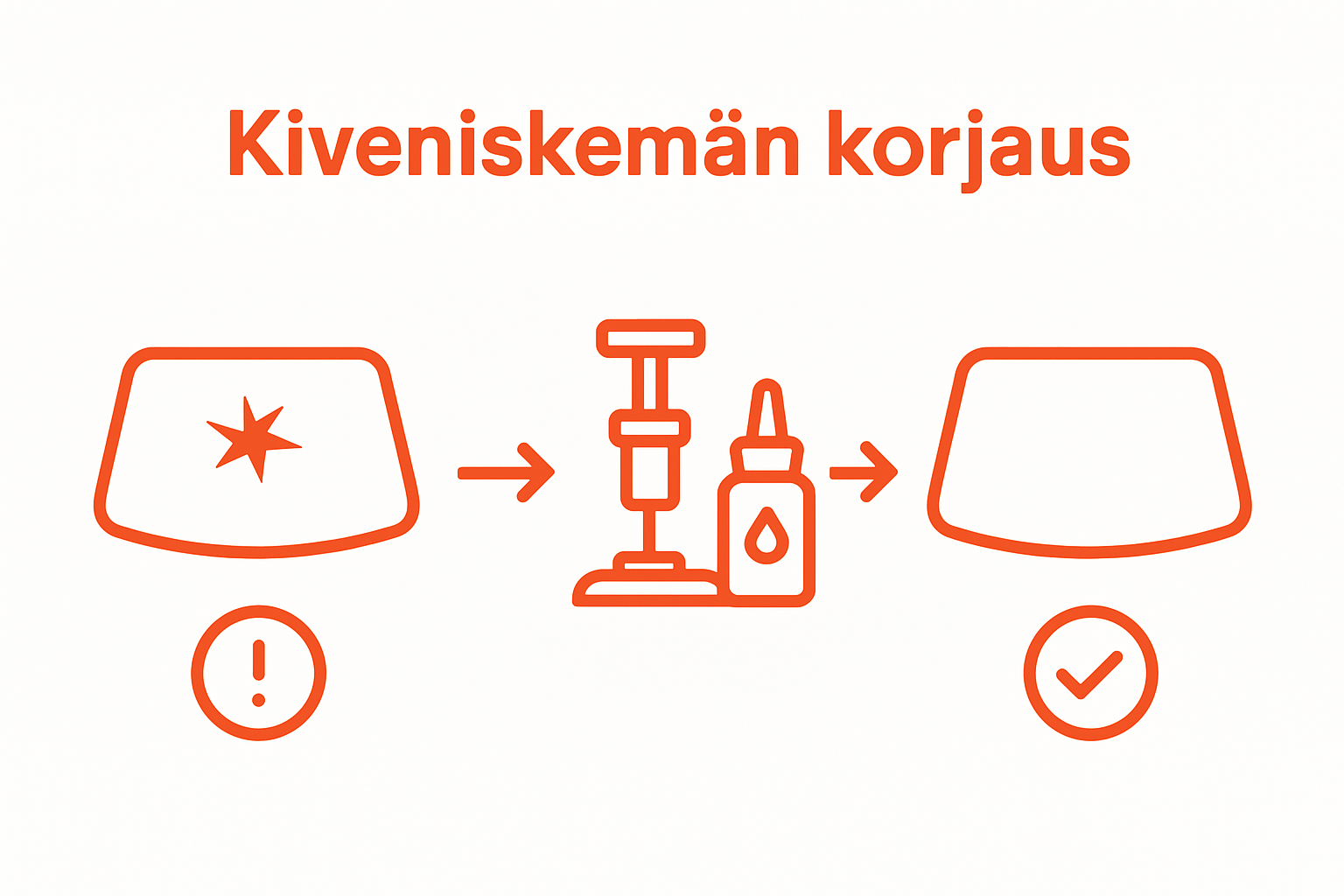 Kiveniskemän korjaus