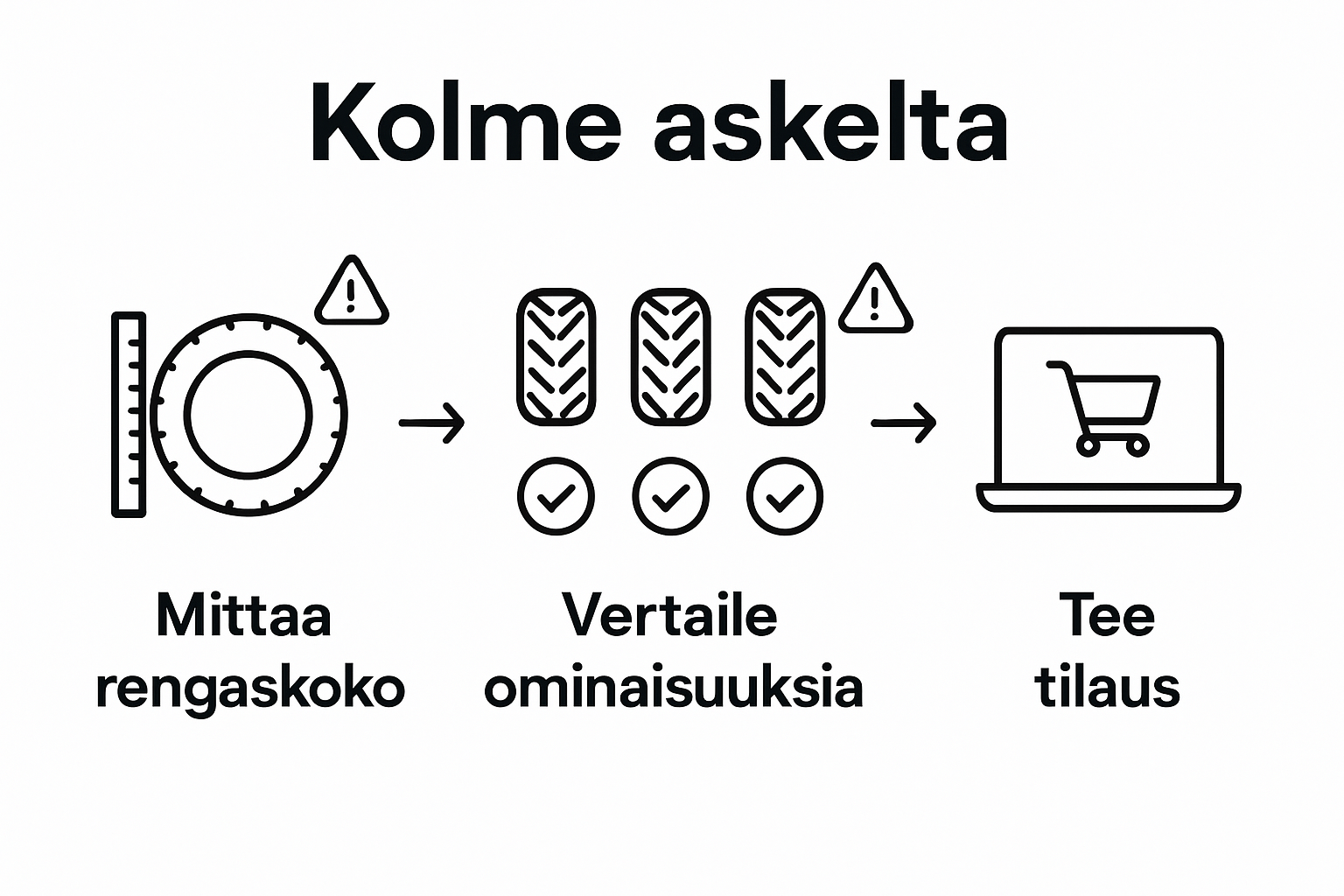 Kolme askelta

Mittaa rengaskoko

Vertaile ominaisuuksia

Tee tilaus