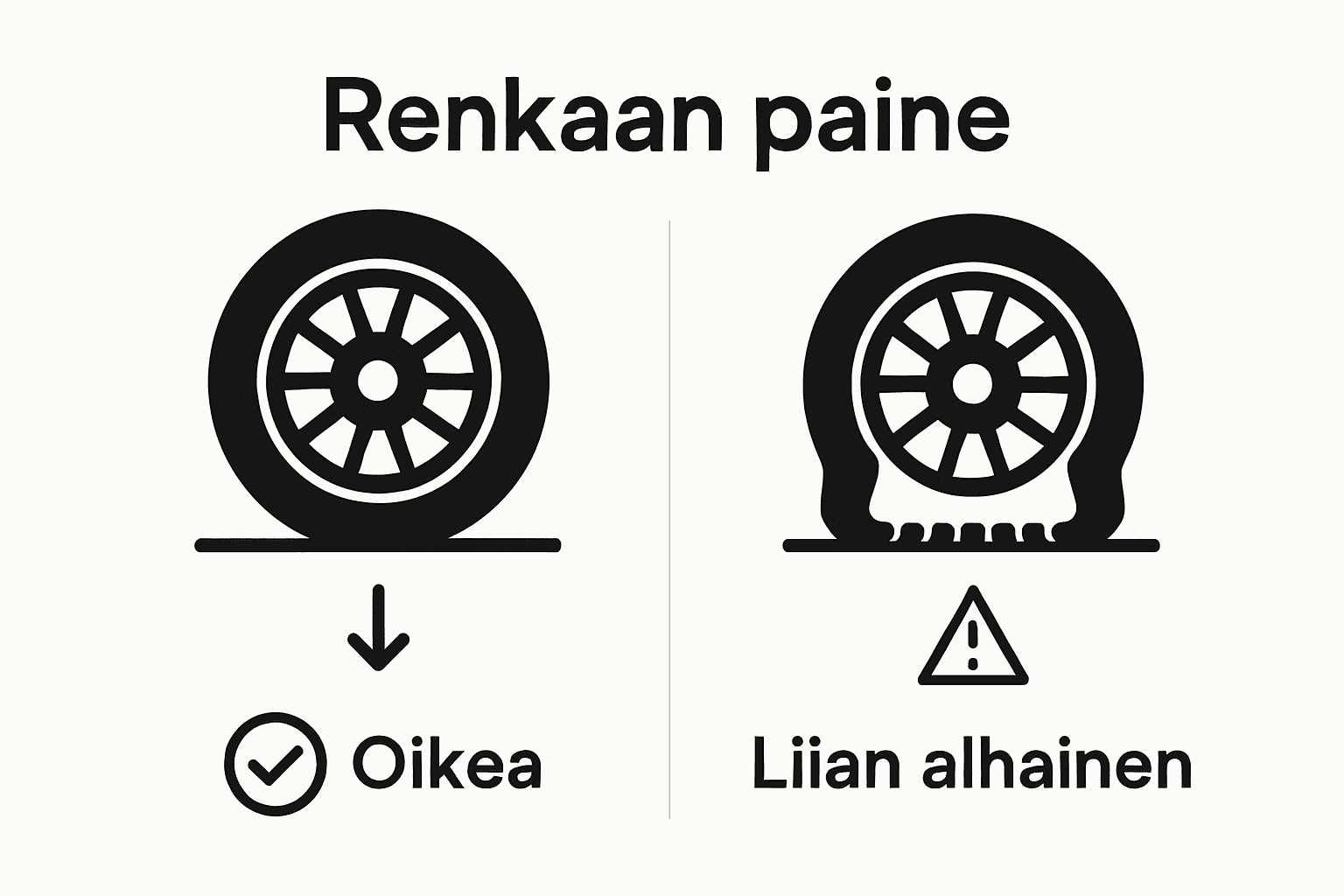 Renkaan paine

Oikea

Liian alhainen