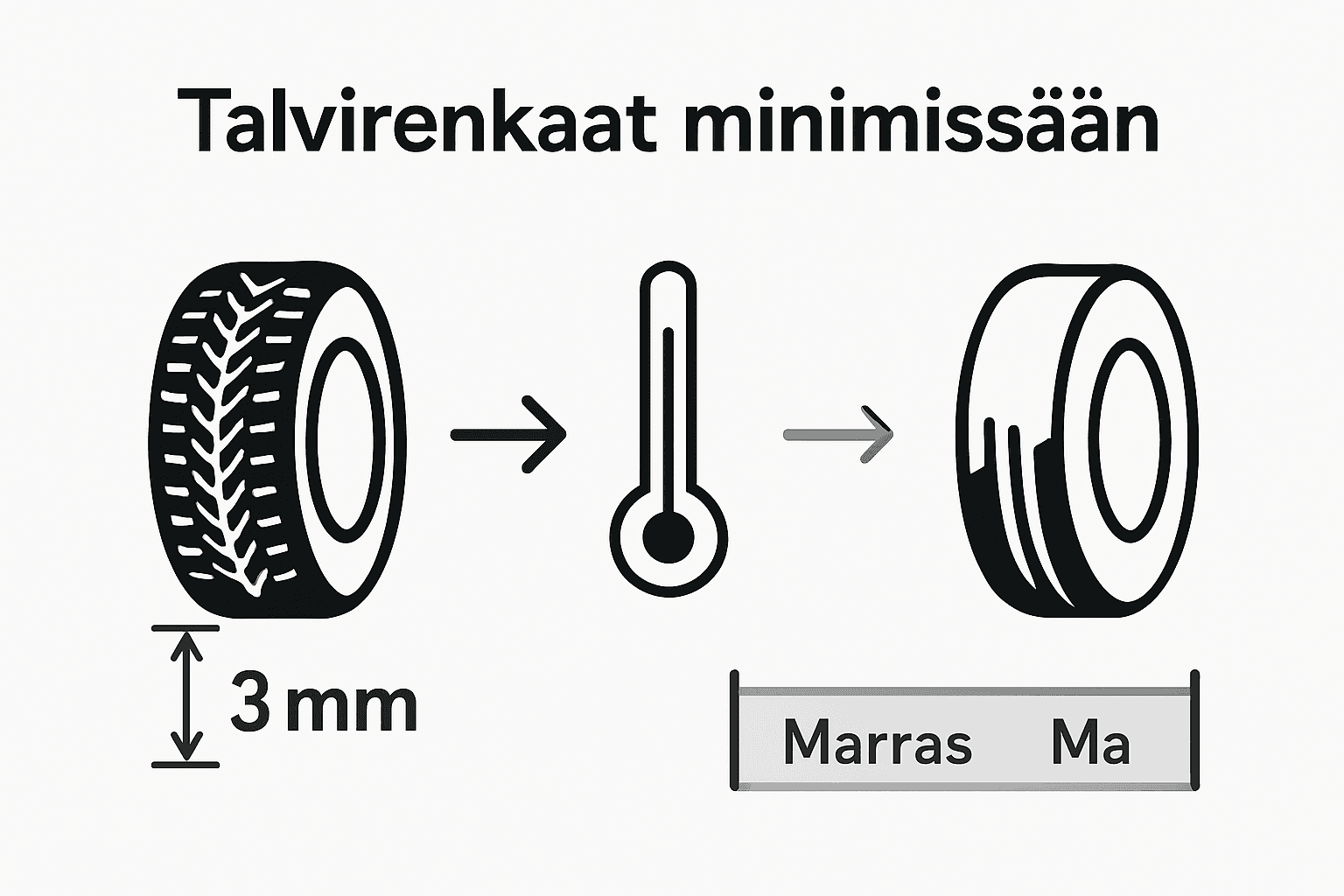 Talvirenkaat minimissään

3 mm

Marras Ma