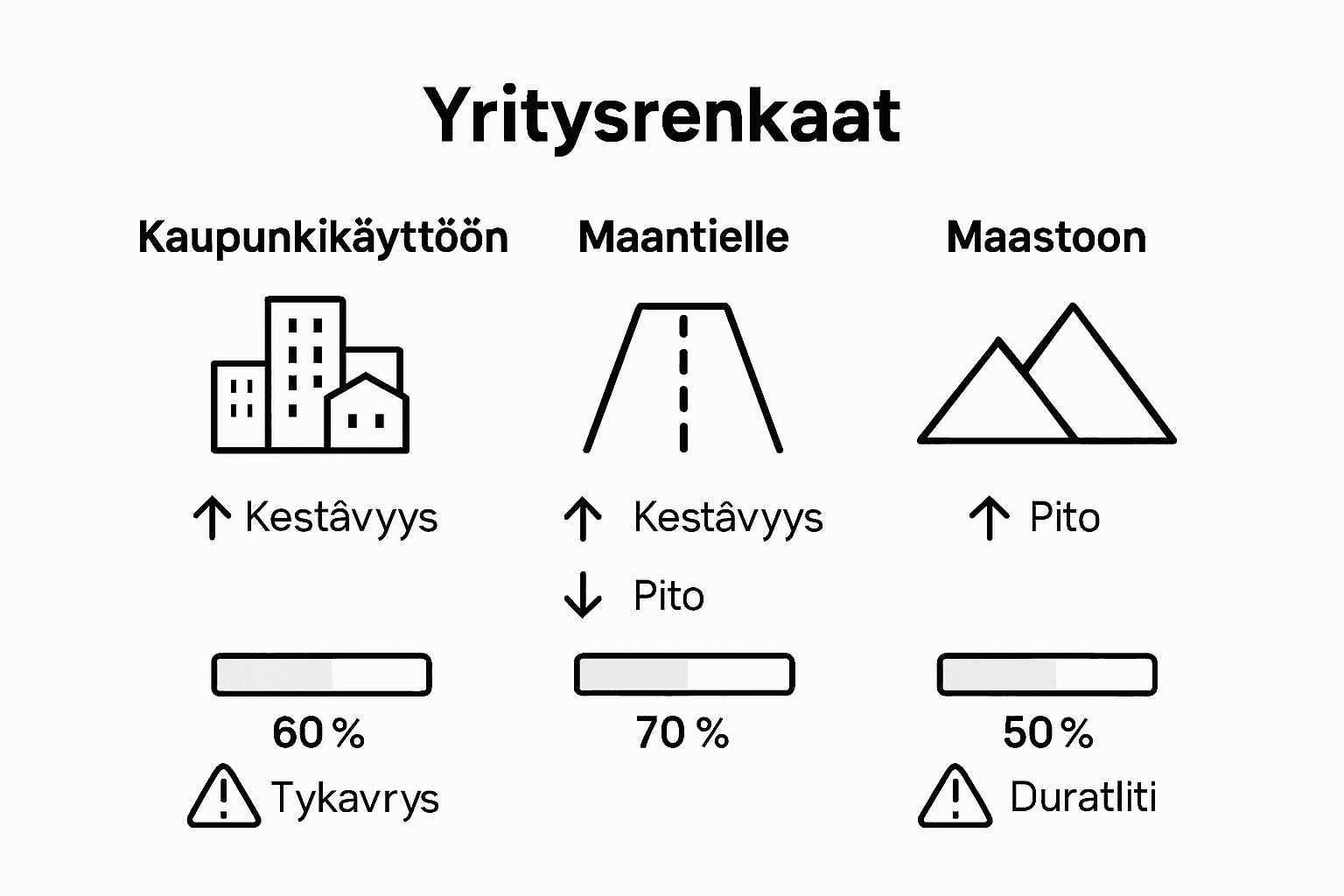 Yritysrenkaat

Kaupunkikäyttöön

↑ Kestâvyys

60 %

Tykavrys

Maantielle

↑ Kestâvyys

↓ Pito

70 %

Maastoon

↑ Pito

50 %

Duratliti