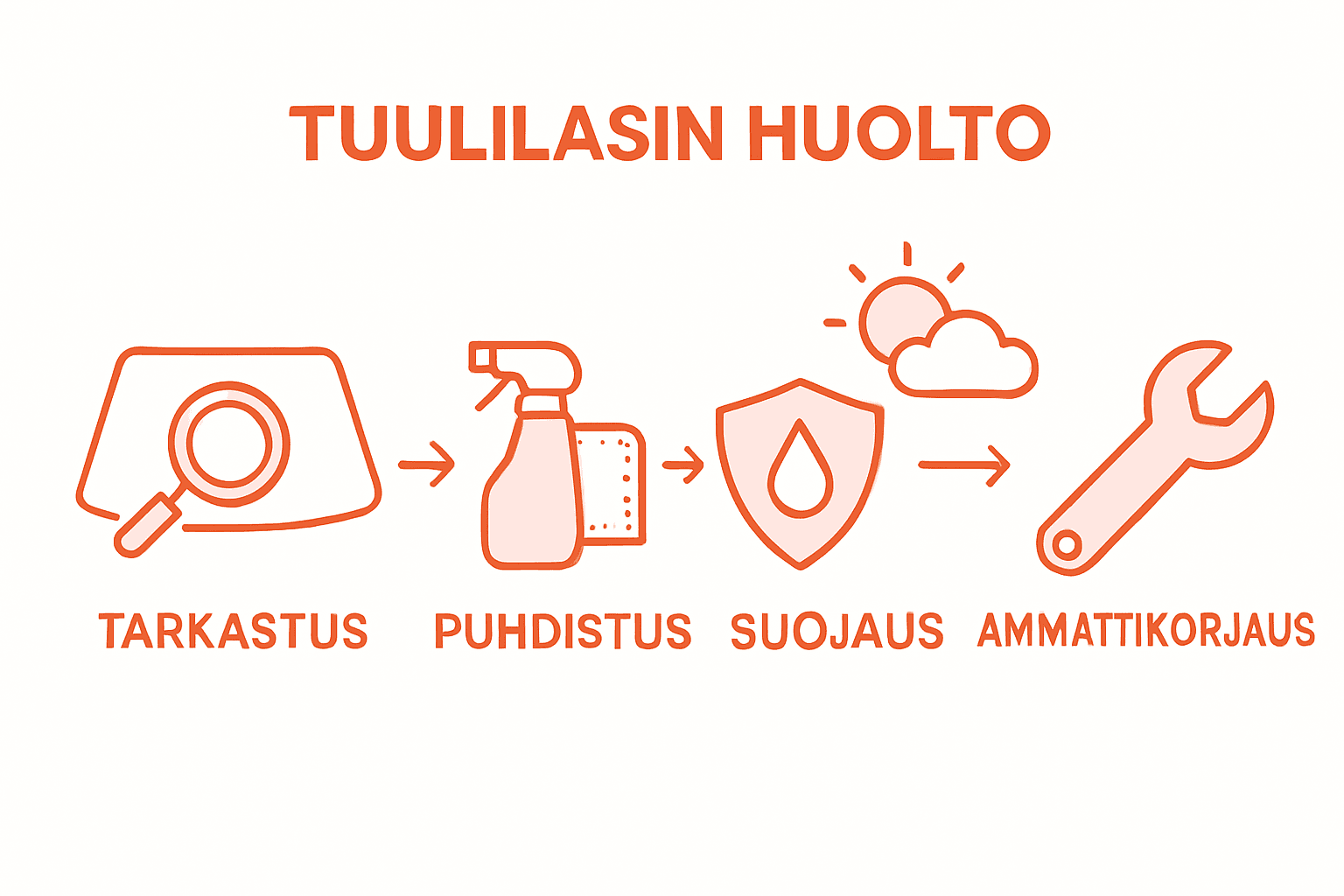 TUULILASIN HUOLTO

TARKASTUS

PUHDISTUS

SUOJAUS

AMMATTIKORJAUS