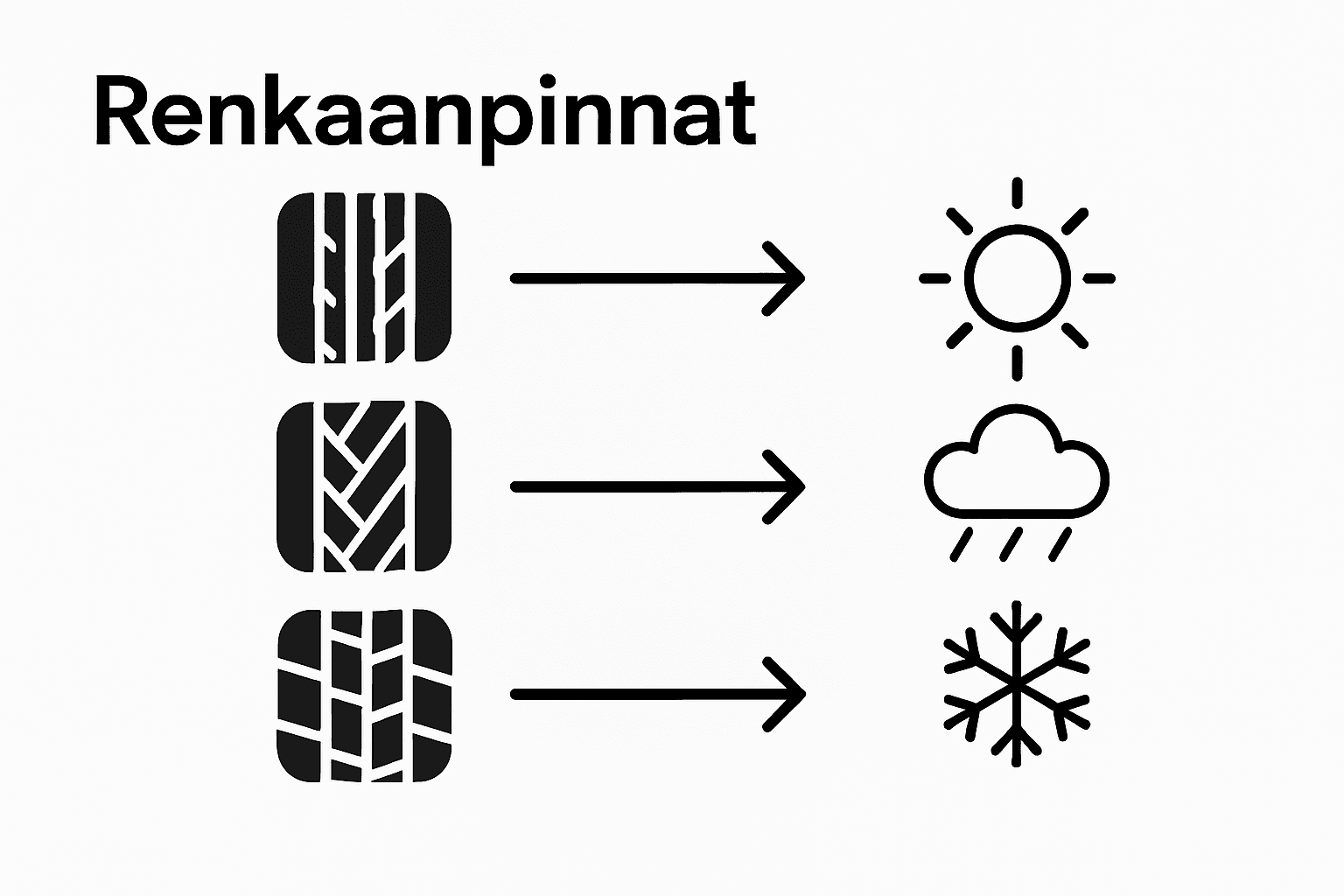 Renkaanpinnat