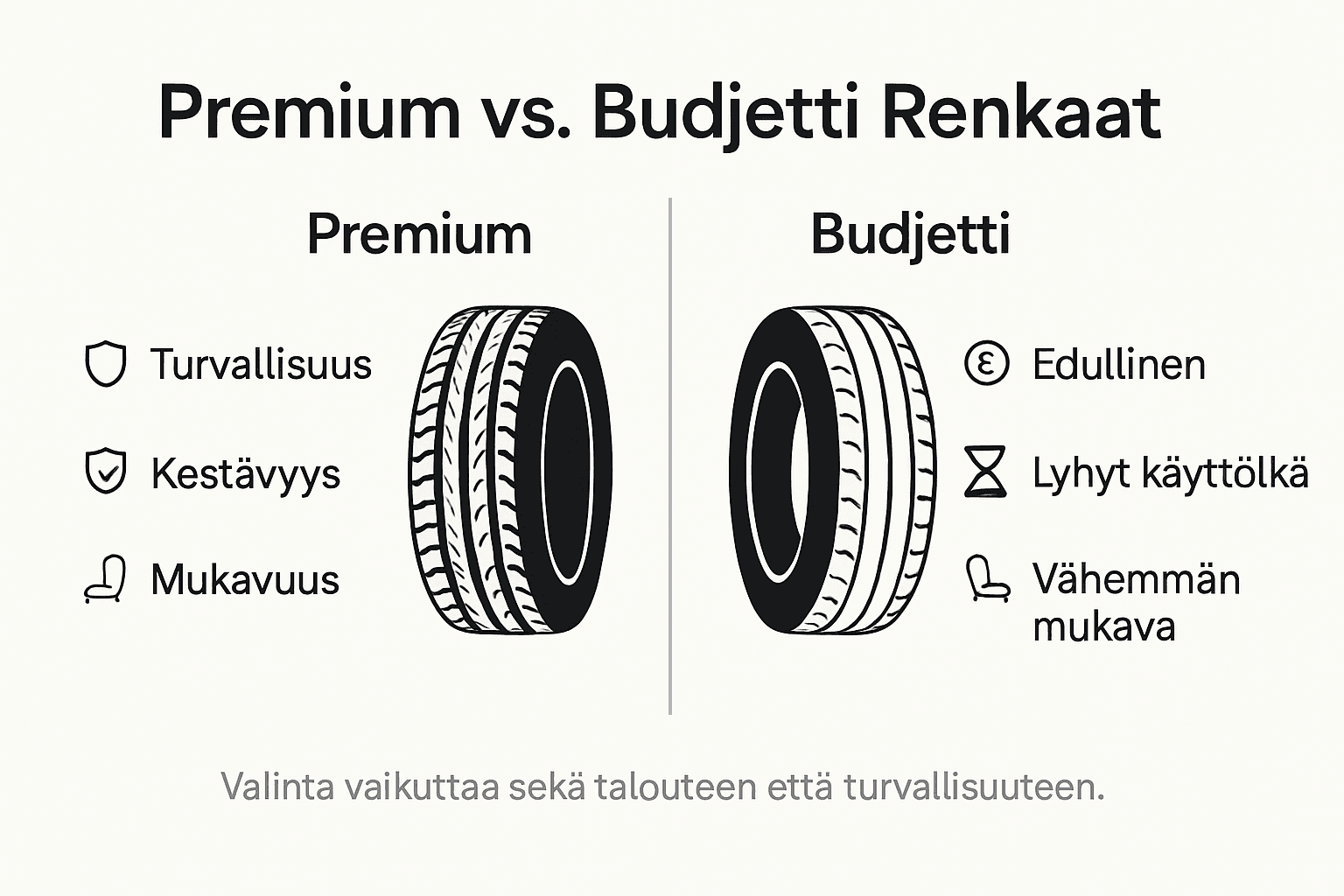 Premium vs. Budjetti Renkaat

Premium

Turvallisuus

Kestävyys

Mukavuus

Budjetti

Edullinen

Lyhyt käyttölkä

Vähemmän mukava

Valinta vaikuttaa sekä talouteen että turvallisuuteen.