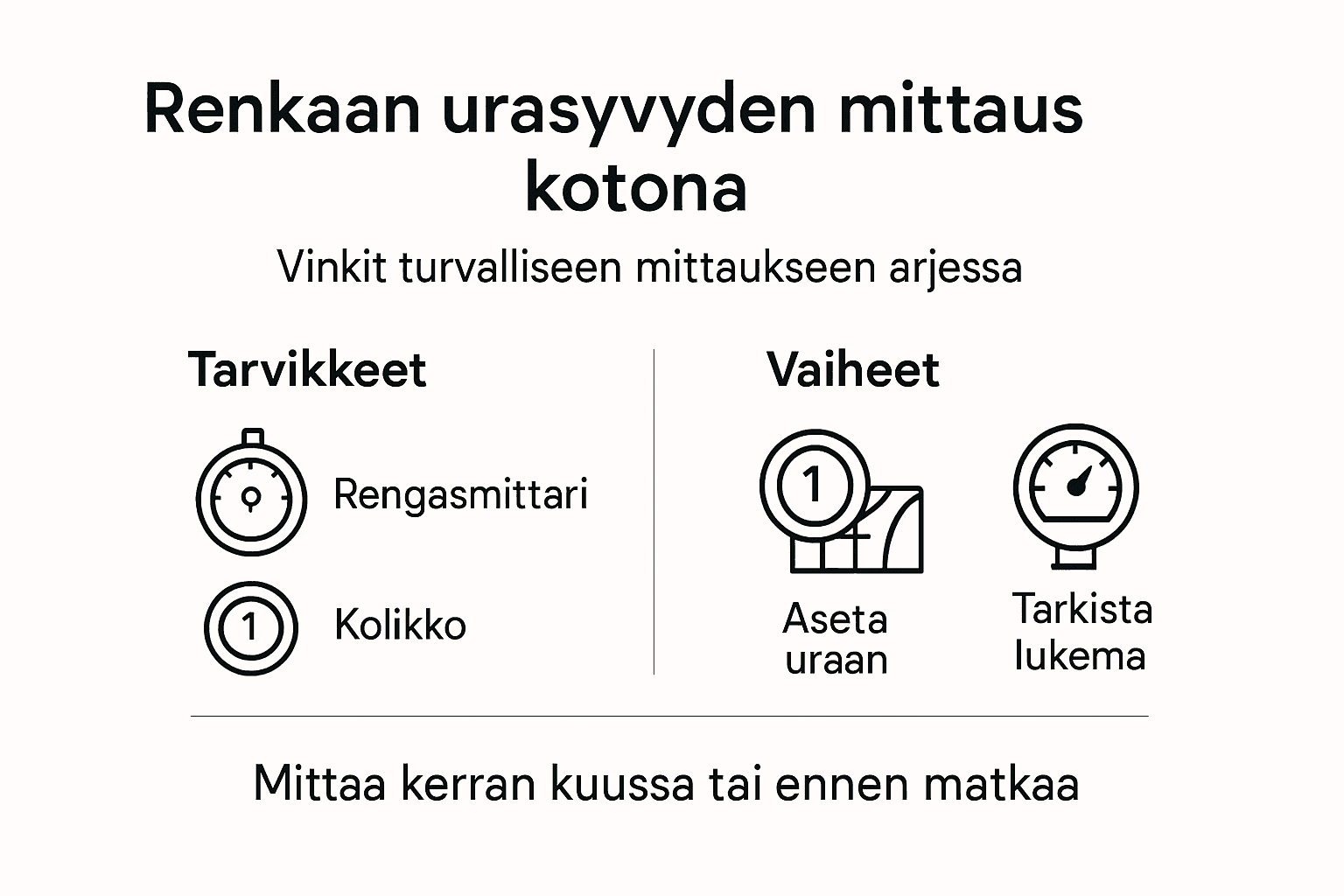 Renkaan urasyvyden mittaus kotona

Vinkit turvalliseen mittaukseen arjessa

Tarvikkeet

Rengasmittari

1

Kolikko

Vaiheet

1

Aseta uraan

Tarkista lukema

Mittaa kerran kuussa tai ennen matkaa