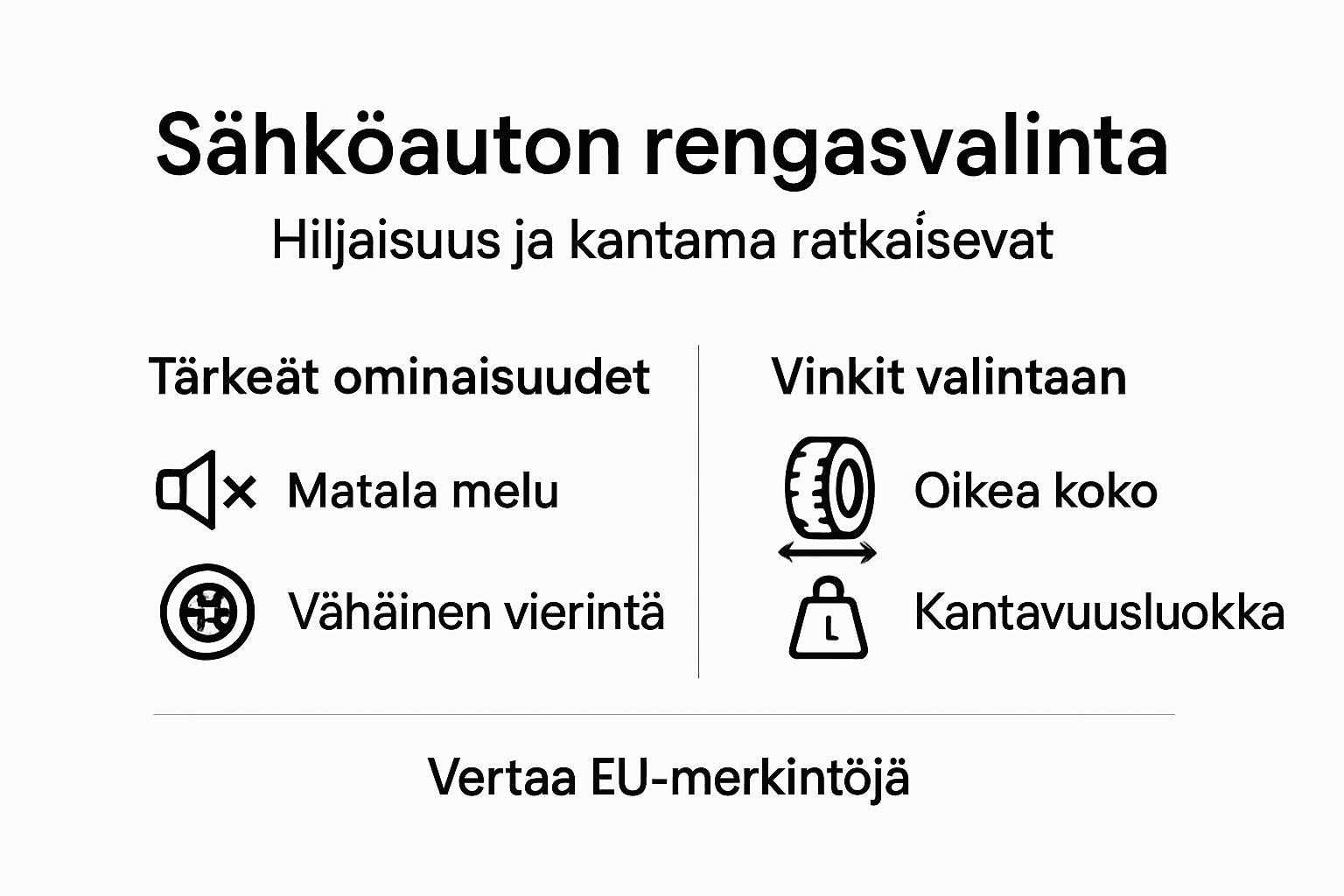 Sähköauton rengasvalinta

Hiljaisuus ja kantama ratkaísevat

Tärkeät ominaisuudet

Matala melu

Vähäinen vierintä

Vinkit valintaan

Oikea koko

L

Kantavuusluokka

Vertaa EU-merkintöjä