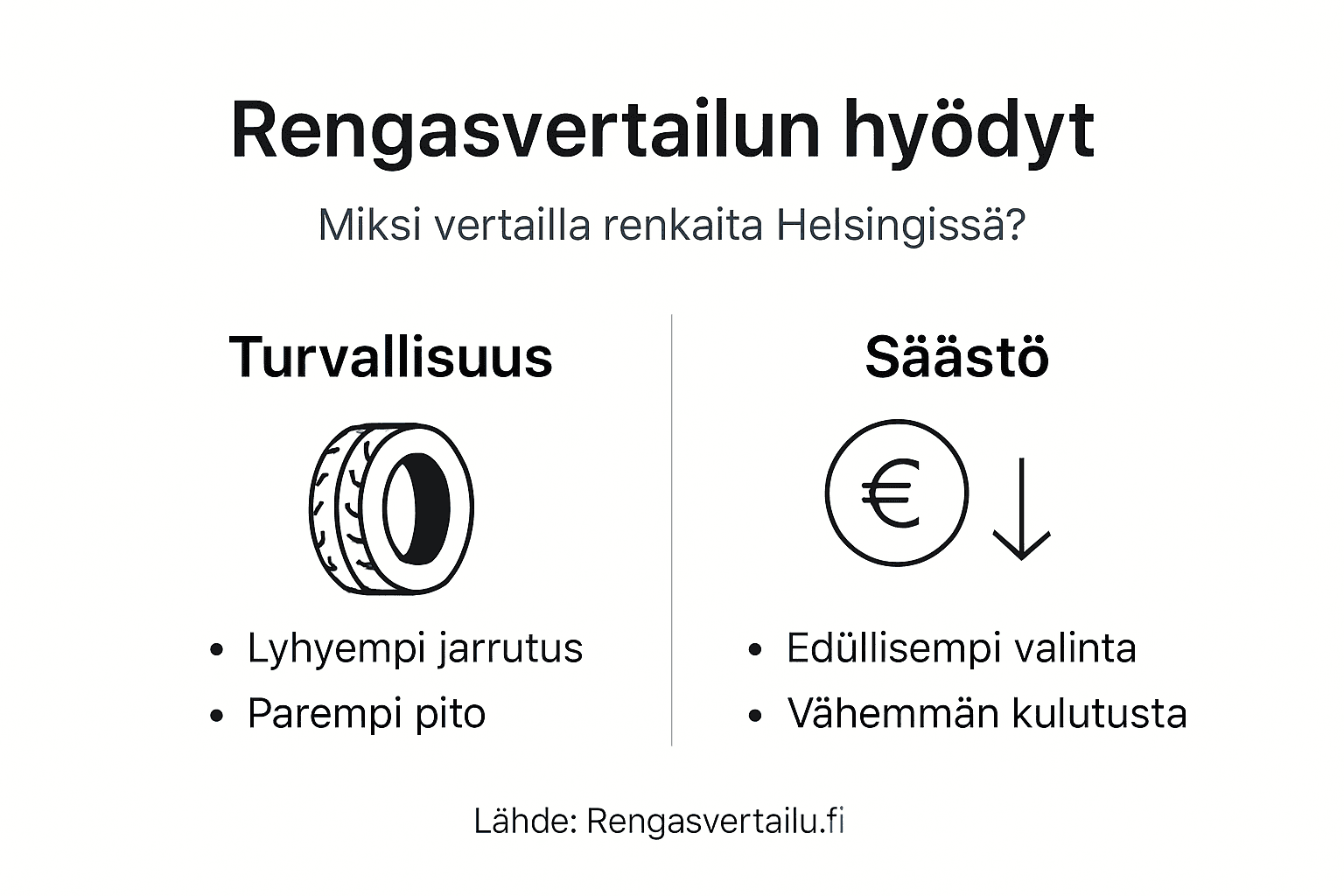 Rengasvertailun hyödyt

Miksi vertailla renkaita Helsingissä?

Turvallisuus

• Lyhyempi jarrutus
• Parempi pito

Säästö

€

• Edüllisempi valinta
• Vähemmän kulutusta

Lähde: Rengasvertailu.fi