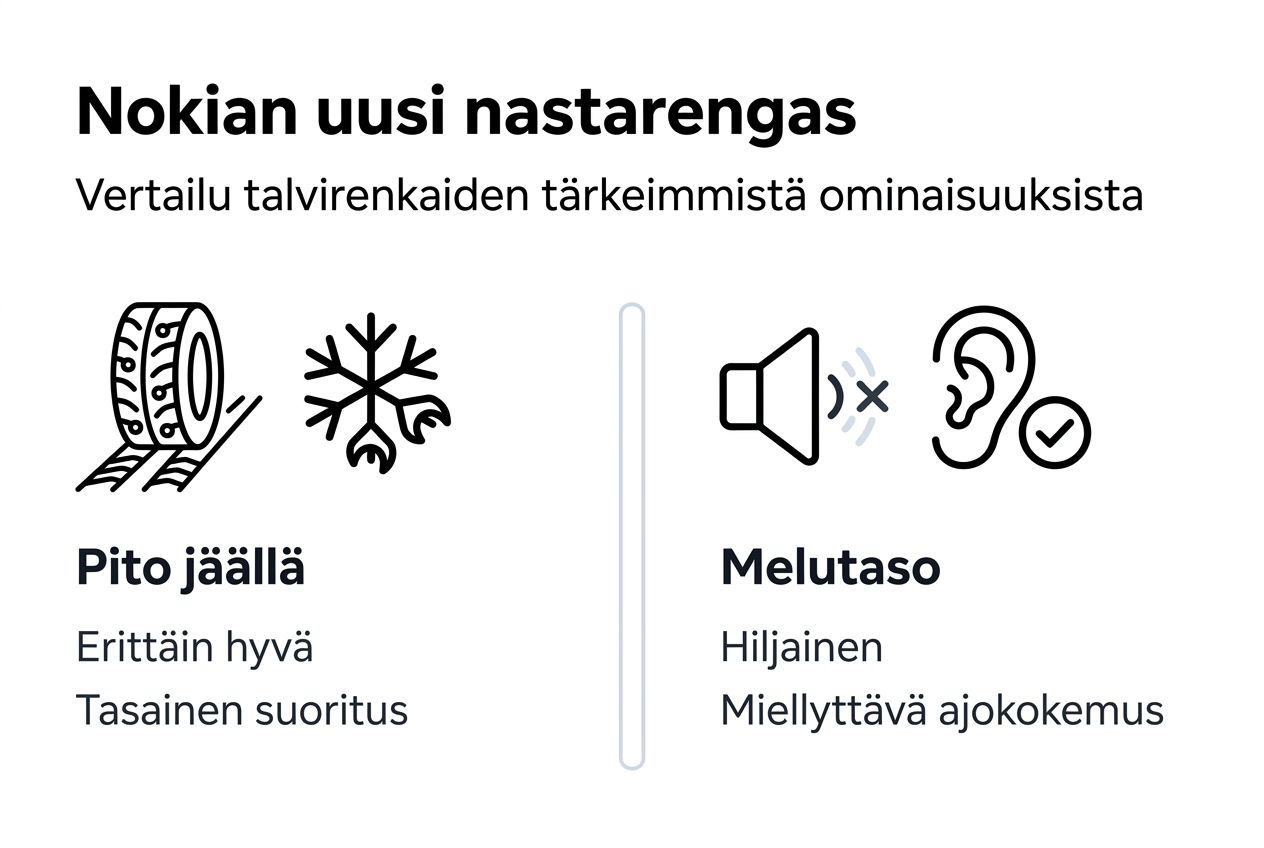 Nokian uusi nastarengas

Vertailu talvirenkaiden tärkeimmistä ominaisuuksista

Pito jäällä

Erittäin hyvä

Tasainen suoritus

Melutaso

Hiljainen

Miellyttävä ajokokemus