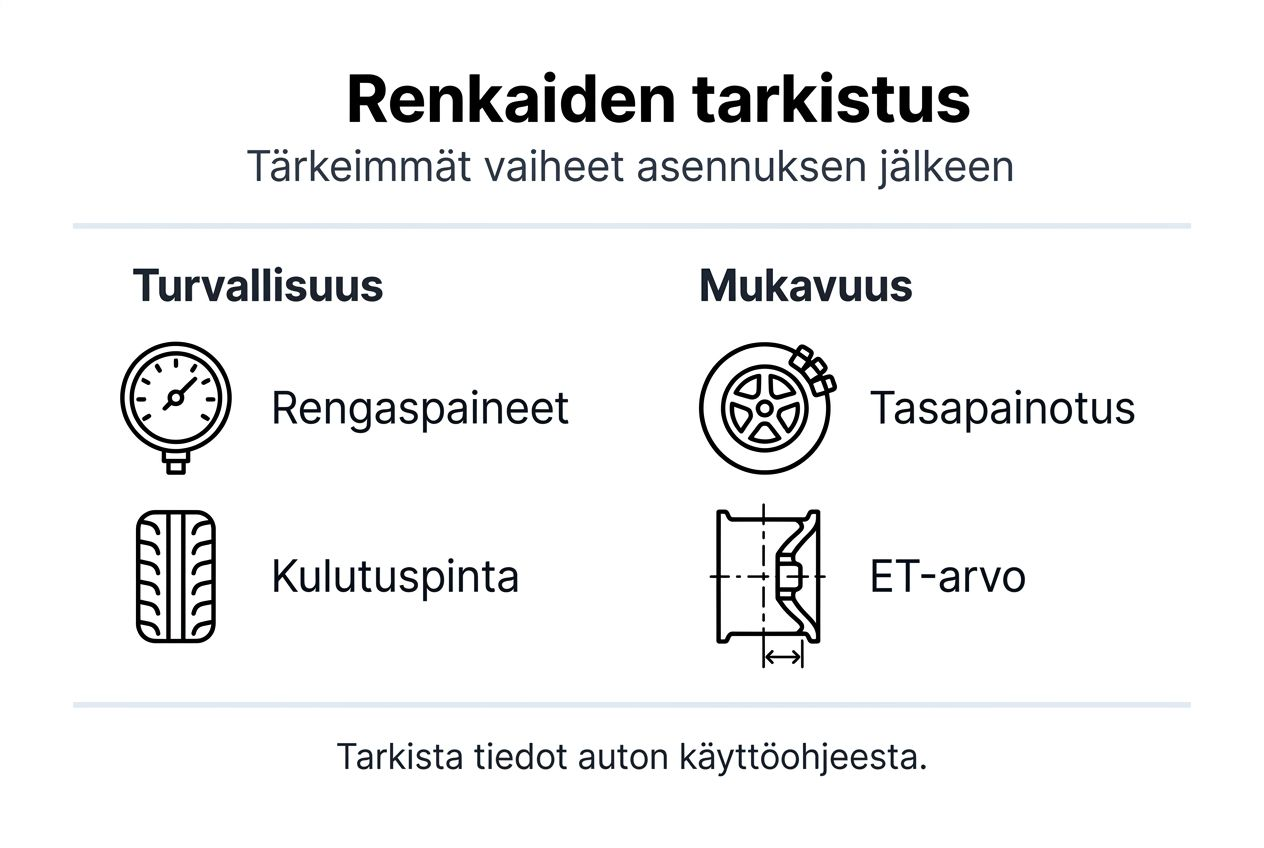 Renkaiden tarkistus
Tärkeimmät vaiheet asennuksen jälkeen

Turvallisuus

Rengaspaineet

Kulutuspinta

Mukavuus

Tasapainotus

ET-arvo

Tarkista tiedot auton käyttöohjeesta.