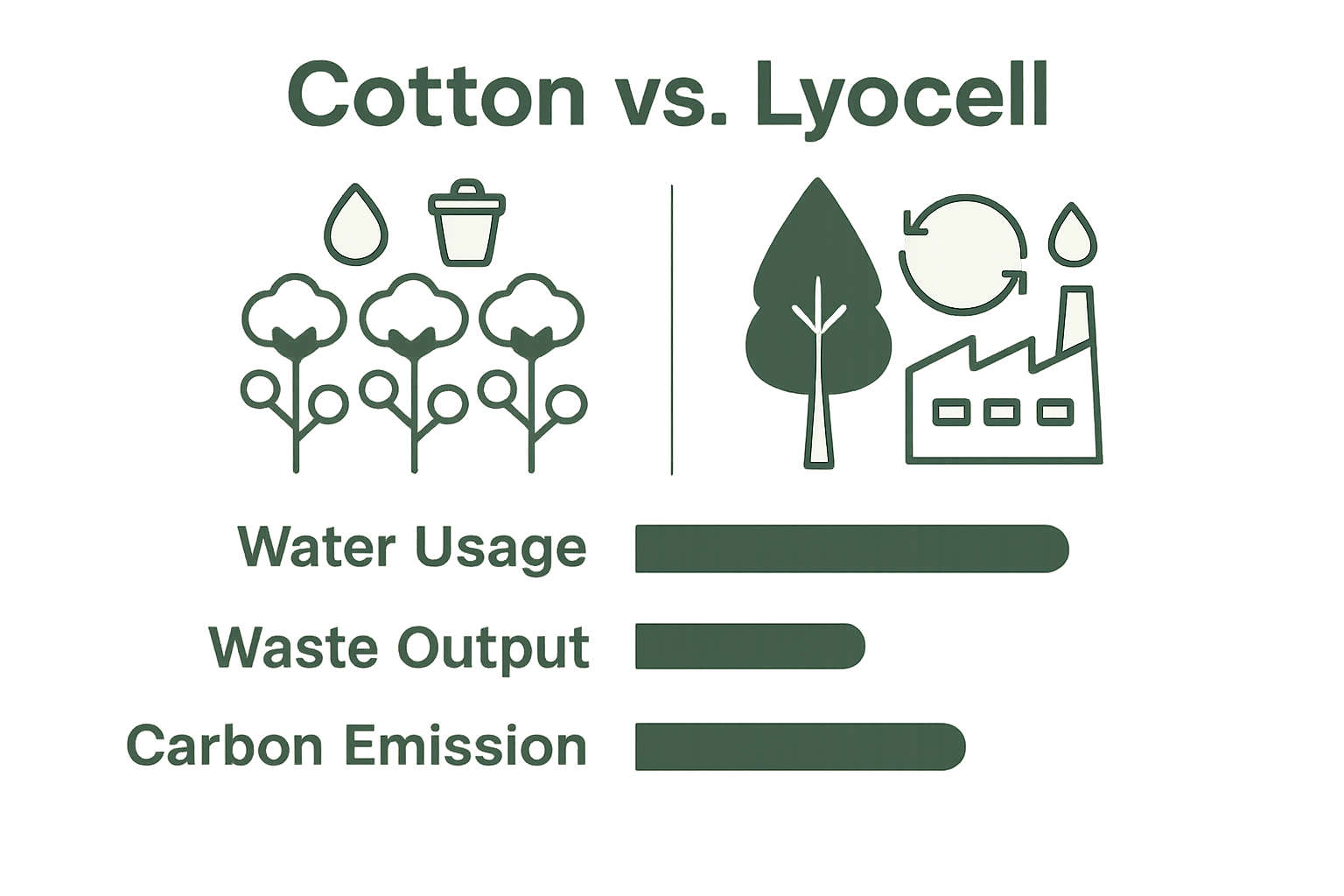 Cotton vs. Lyocell

Water Usage

Waste Output

Carbon Emission